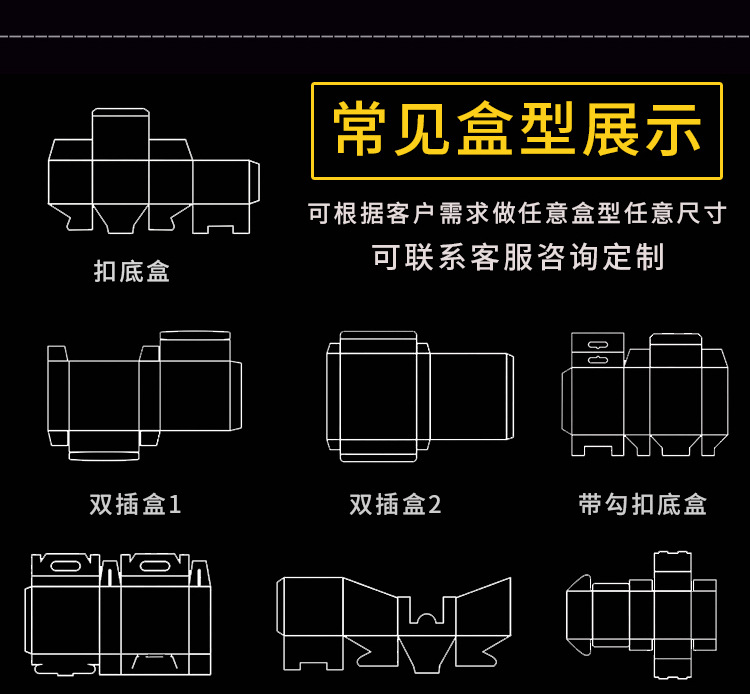 常见盒型展示

可根据客户需求做任意盒型任意尺寸
可联系客服咨询定制

扣底盒

双插盒1

双插盒2

带勾扣底盒