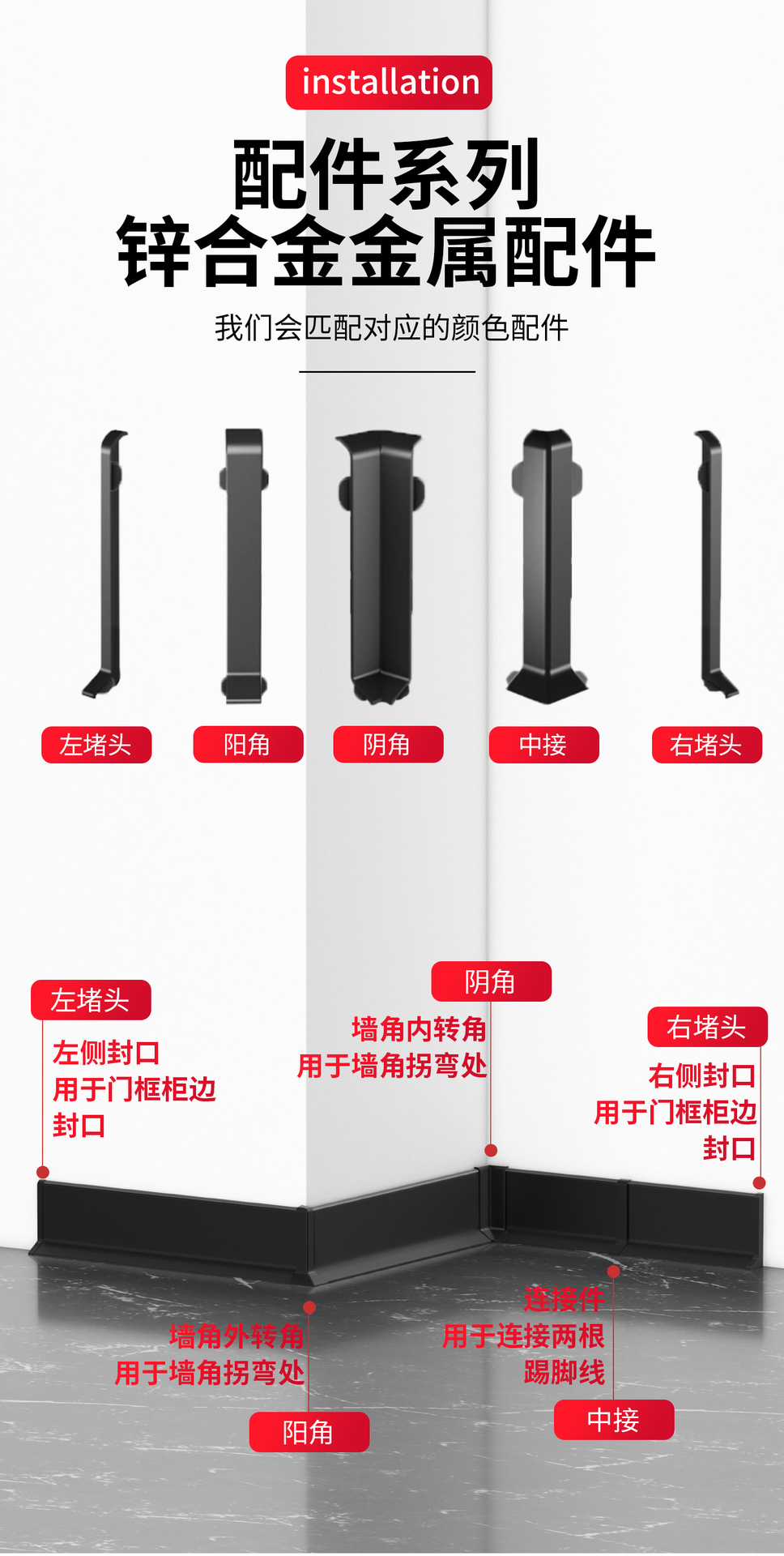 installation

配件系列
锌合金金属配件

我们会匹配对应的颜色配件

左堵头

阳角

阴角

中接

右堵头

左堵头

左侧封口
用于门框柜边
封口

阴角

墙角内转角
用于墙角拐弯处

右堵头

右侧封口
用于门框柜边
封口

墙角外转角
用于墙角拐弯处

阳角

连接件
用于连接两根
踢脚线

中接