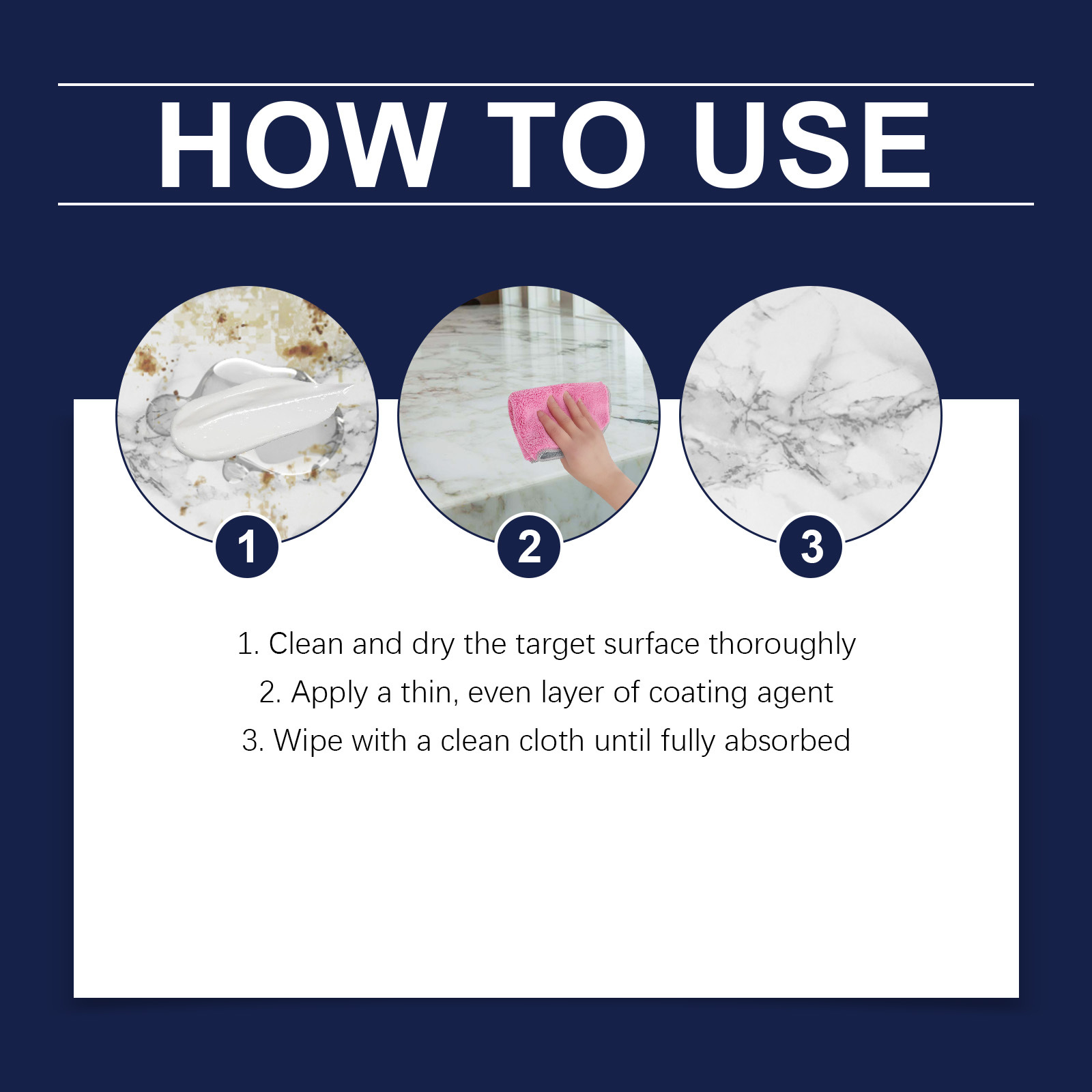 HOW TO USE

1

2

3

1. Clean and dry the target surface thoroughly
2. Apply a thin, even layer of coating agent
3. Wipe with a clean cloth until fully absorbed