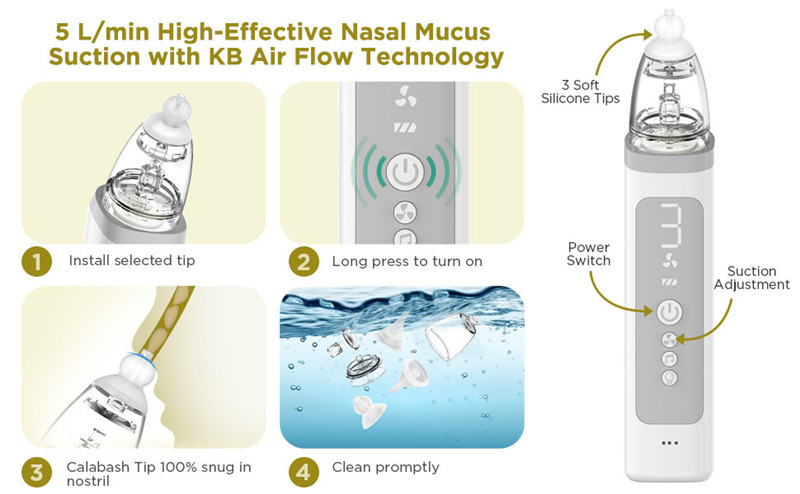 5 L/min High-Effective Nasal Mucus Suction with KB Air Flow Technology

1 Install selected tip

2 Long press to turn on

3 Calabash Tip 100% snug in nostril

4 Clean promptly

3 Soft Silicone Tips

Power Switch

Suction Adjustment