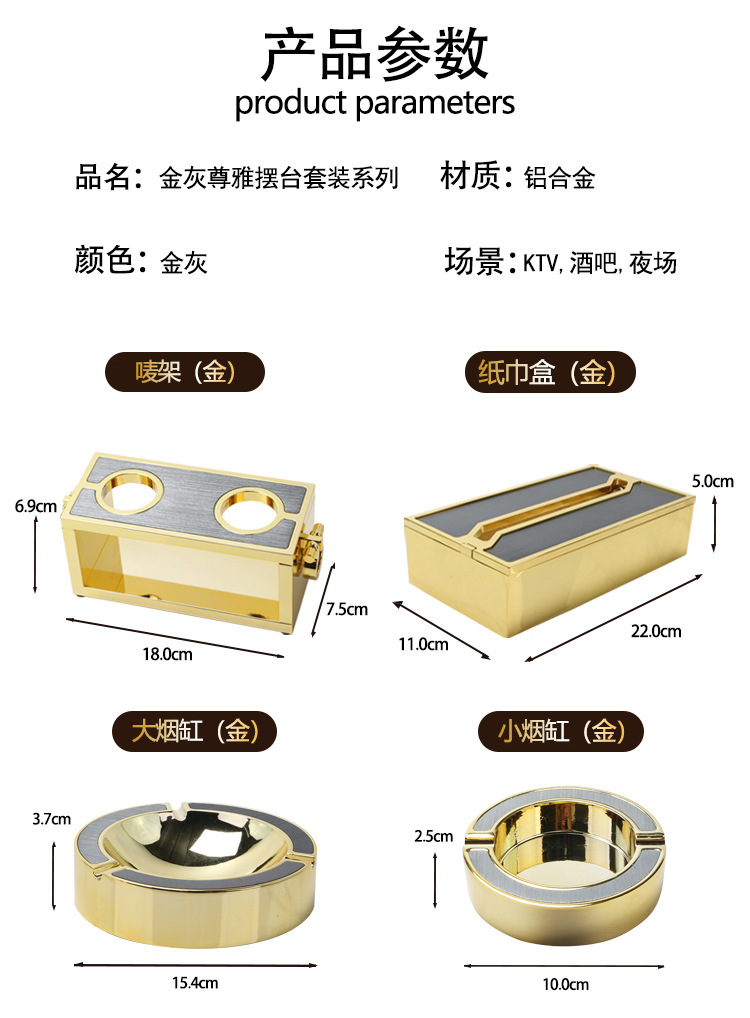 产品参数
product parameters

品名：金灰尊雅摆台套装系列　材质：铝合金

颜色：金灰　场景：KTV, 酒吧, 夜场

唛架（金）

6.9cm
7.5cm
18.0cm

纸巾盒（金）

5.0cm
11.0cm
22.0cm

大烟缸（金）

3.7cm
15.4cm

小烟缸（金）

2.5cm
10.0cm