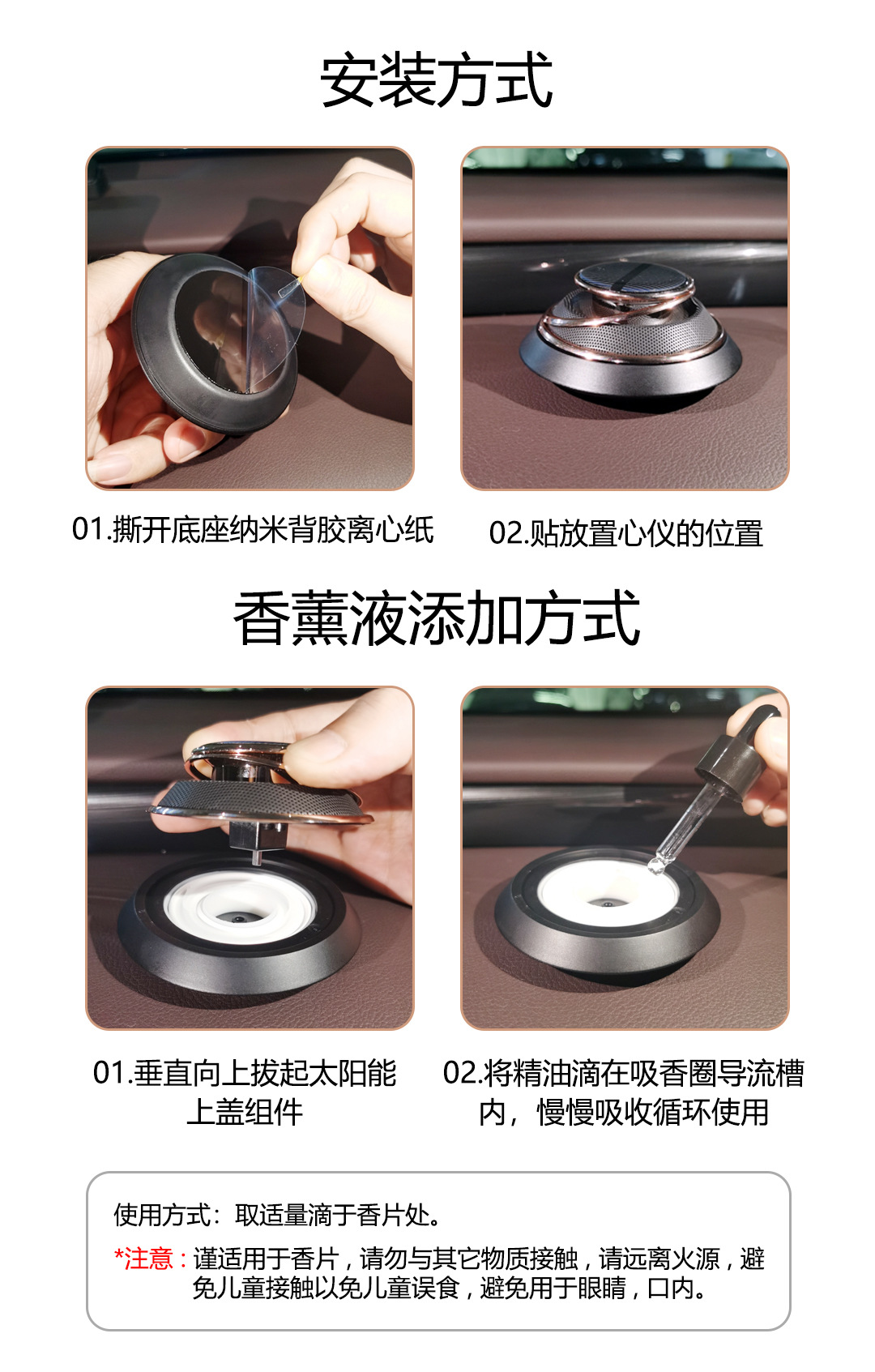 安装方式

01.撕开底座纳米背胶离心纸

02.贴放置心仪的位置

香薰液添加方式

01.垂直向上拔起太阳能上盖组件

02.将精油滴在吸香圈导流槽内，慢慢吸收循环使用

使用方式：取适量滴于香片处。

*注意：谨适用于香片，请勿与其它物质接触，请远离火源，避免儿童接触以免儿童误食，避免用于眼睛，口内。