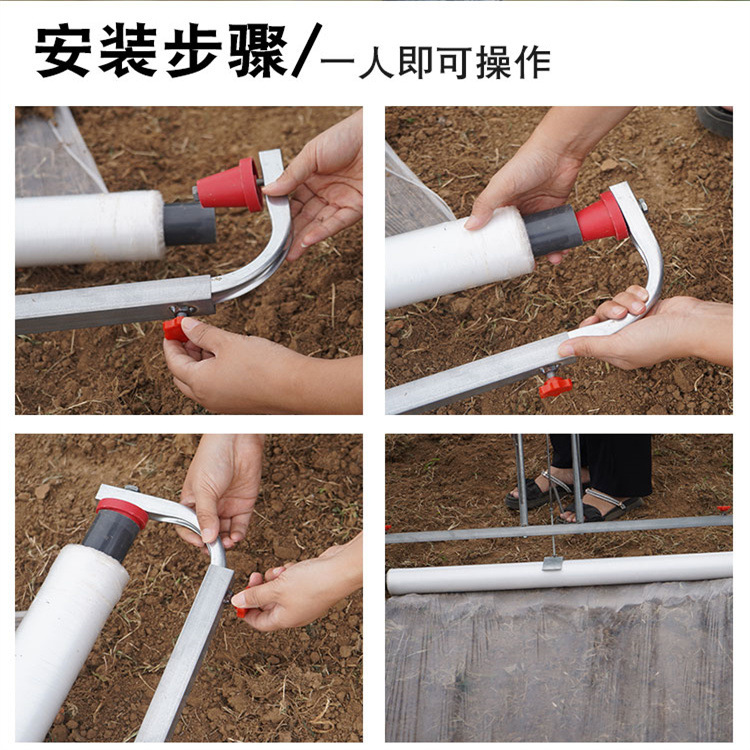 安装步骤/一人即可操作