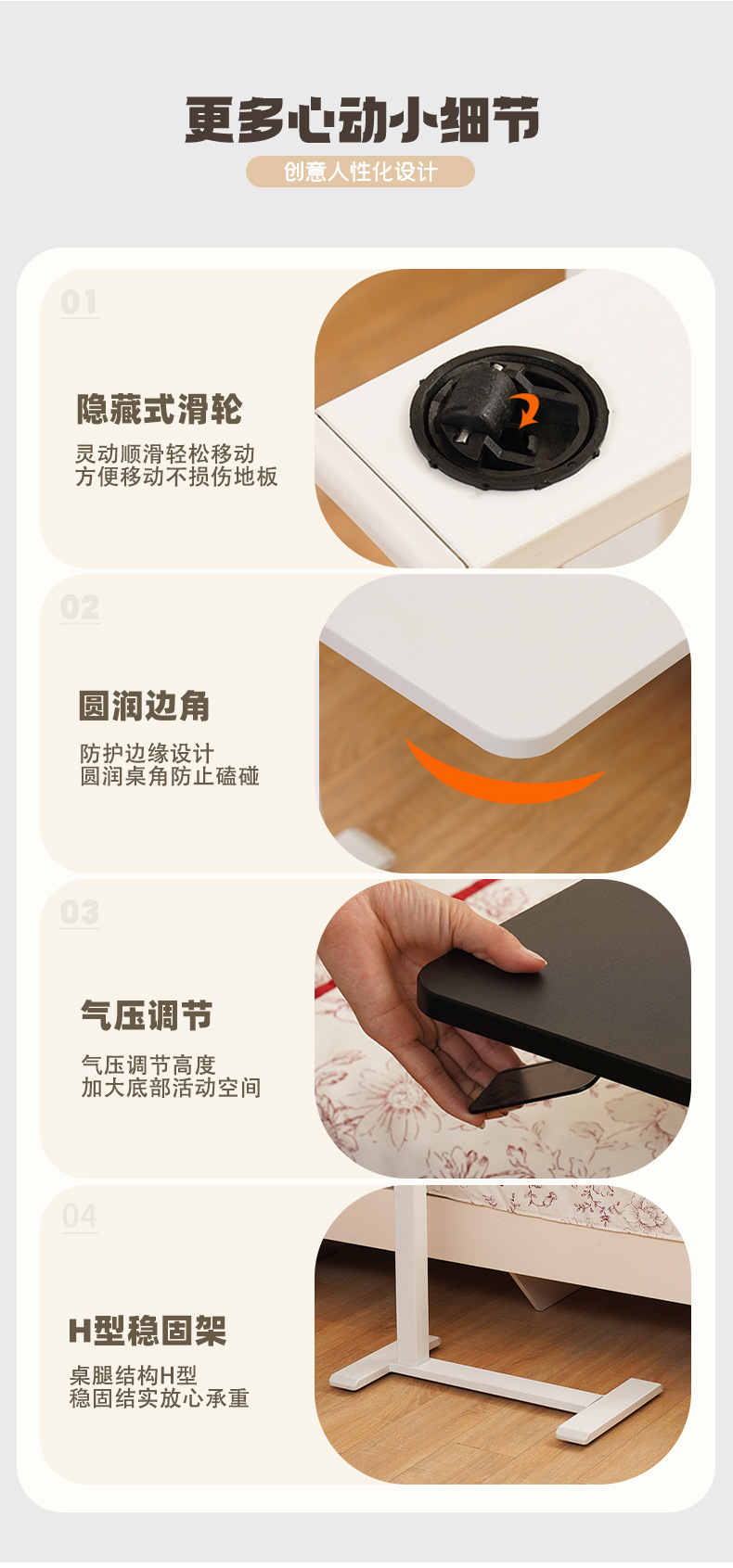 更多心动小细节

创意人性化设计

01

隐藏式滑轮

灵动顺滑轻松移动
方便移动不损伤地板

02

圆润边角

防护边缘设计
圆润桌角防止磕碰

03

气压调节

气压调节高度
加大底部活动空间

04

H型稳固架

桌腿结构H型
稳固结实放心承重