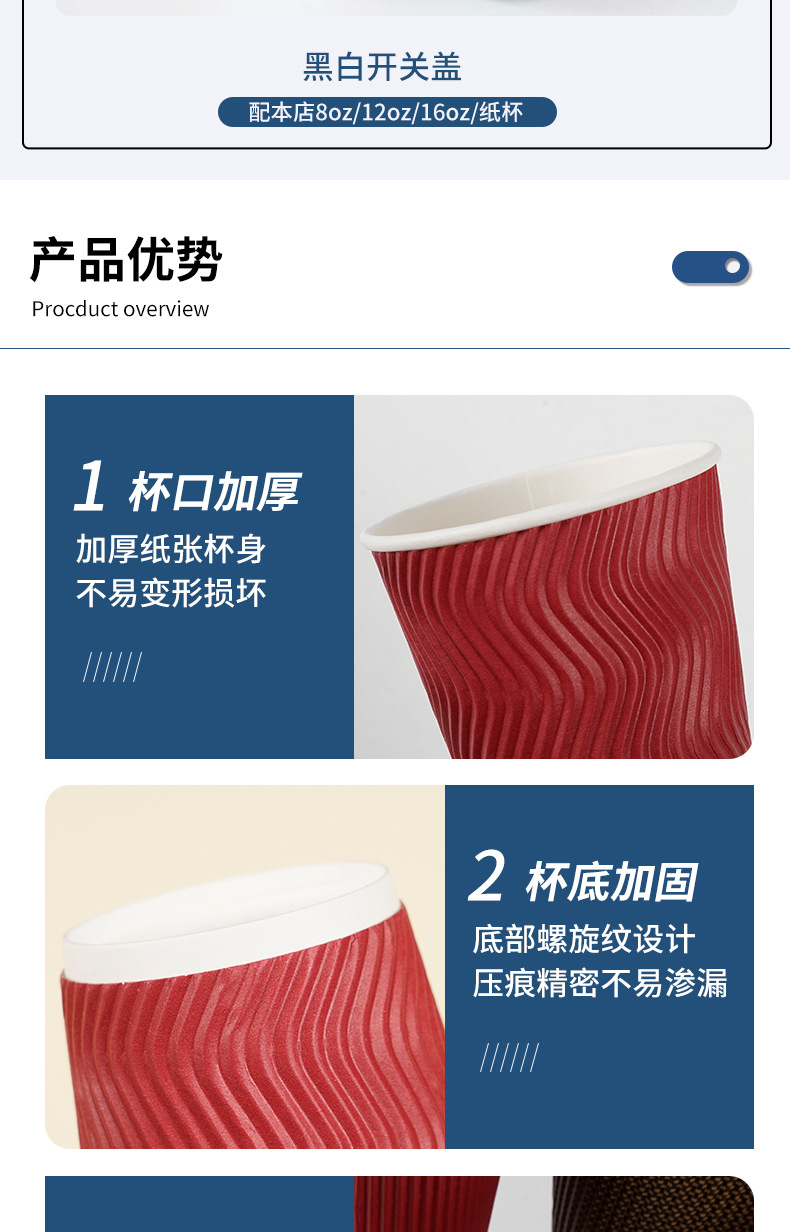 黑白开关盖

配本店8oz/12oz/16oz/纸杯

产品优势

Procduct overview

1 杯口加厚

加厚纸张杯身
不易变形损坏

//////

2 杯底加固

底部螺旋纹设计
压痕精密不易渗漏

//////