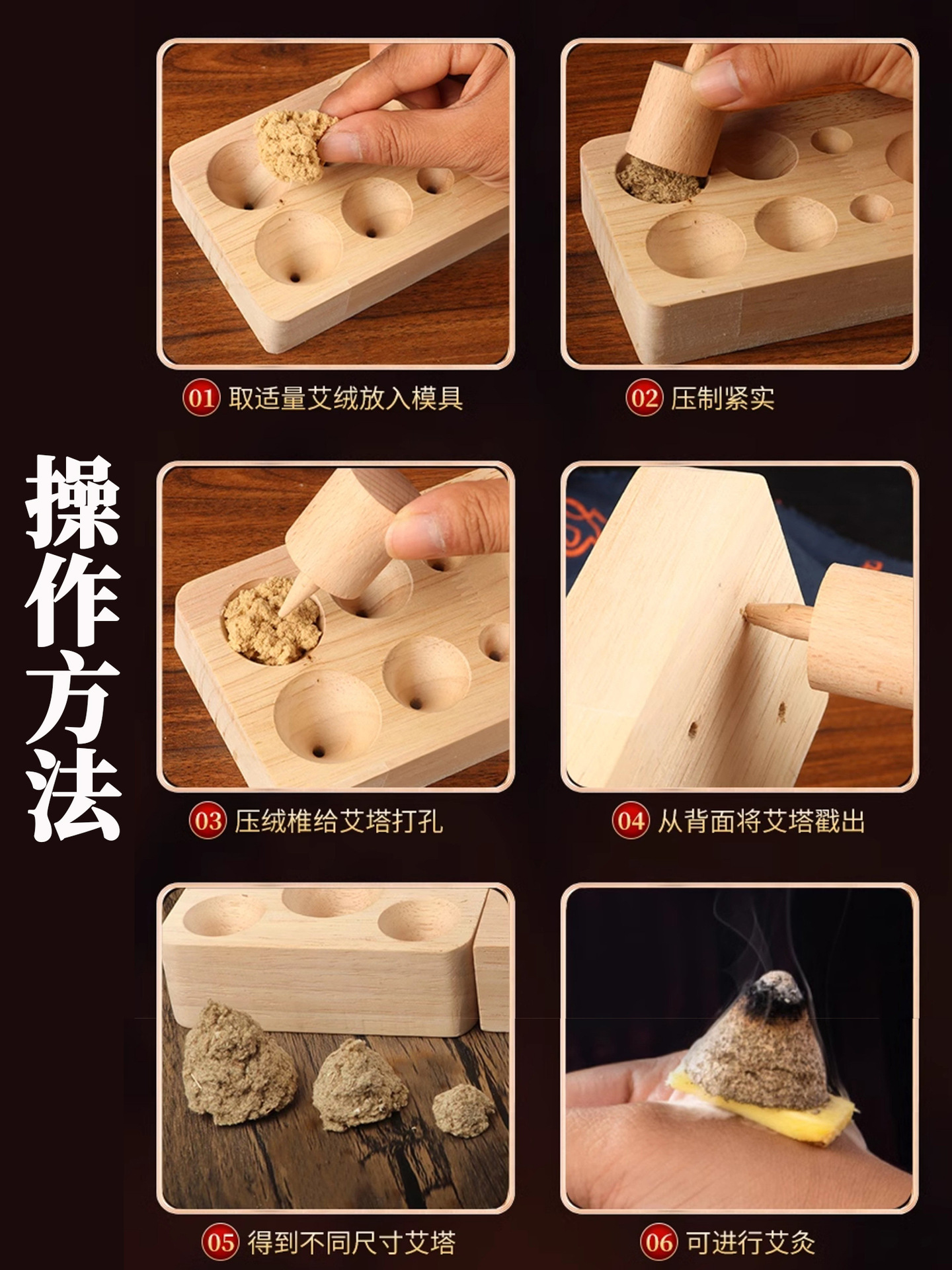 操作方法

01 取适量艾绒放入模具

02 压制紧实

03 压绒椎给艾塔打孔

04 从背面将艾塔戳出

05 得到不同尺寸艾塔

06 可进行艾灸