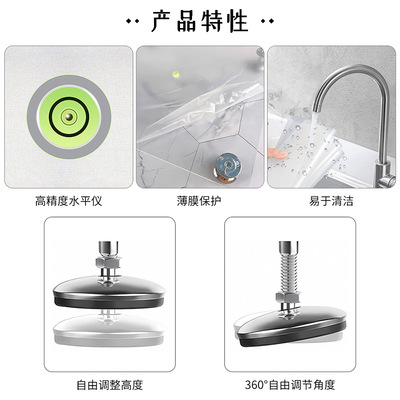 ·· 产品特性 ··

高精度水平仪

薄膜保护

易于清洁

自由调整高度

360°自由调节角度