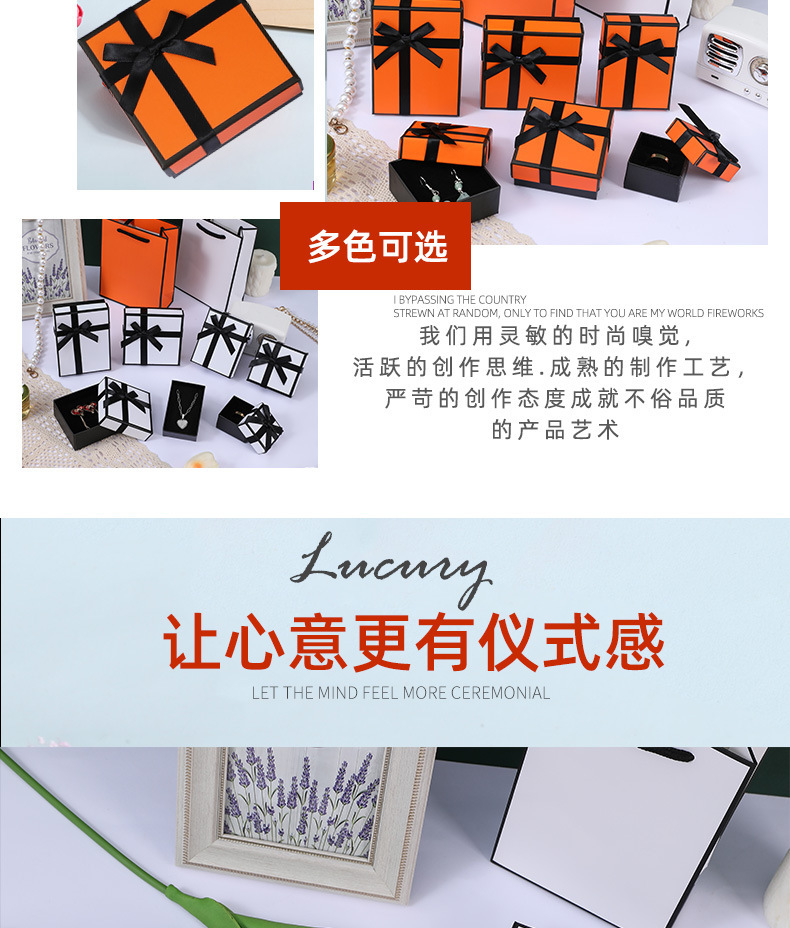 多色可选

I BYPASSING THE COUNTRY
STREWN AT RANDOM, ONLY TO FIND THAT YOU ARE MY WORLD FIREWORKS

我们用灵敏的时尚嗅觉，
活跃的创作思维.成熟的制作工艺，
严苛的创作态度成就不俗品质
的产品艺术

Lucury

让心意更有仪式感

LET THE MIND FEEL MORE CEREMONIAL