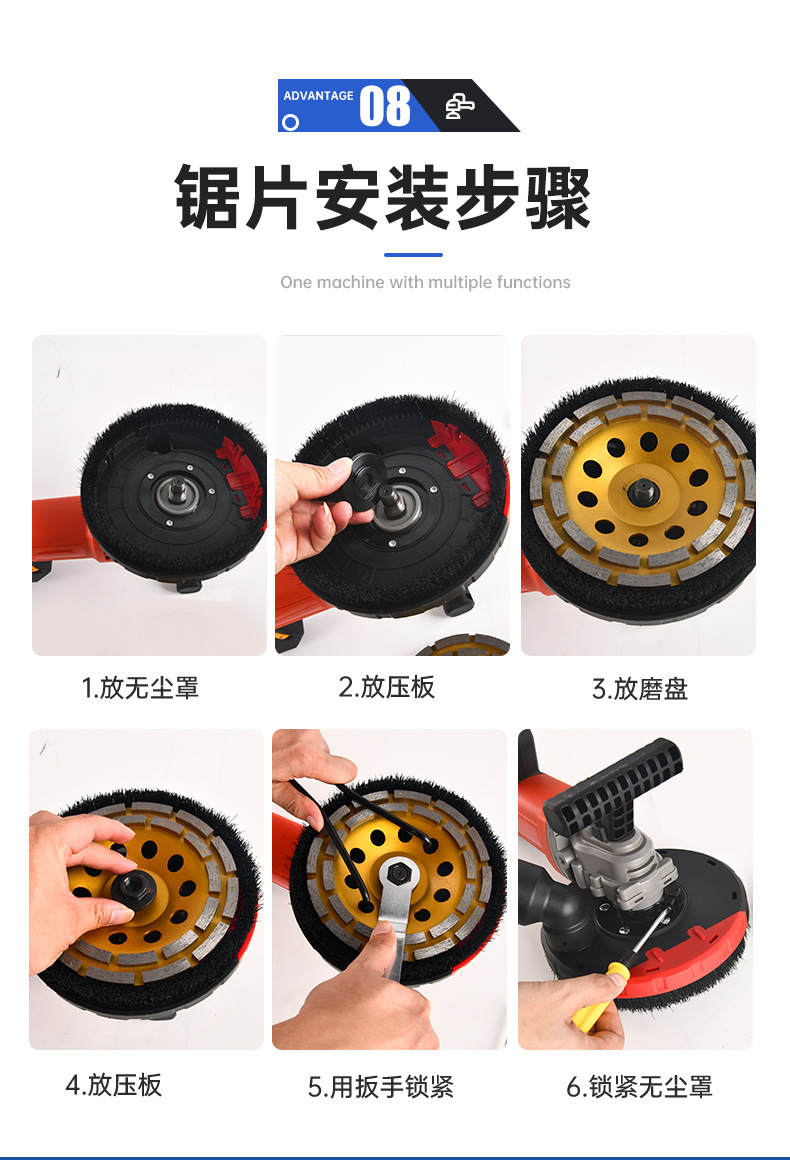 ADVANTAGE 08

锯片安装步骤

One machine with multiple functions

1.放无尘罩

2.放压板

3.放磨盘

4.放压板

5.用扳手锁紧

6.锁紧无尘罩