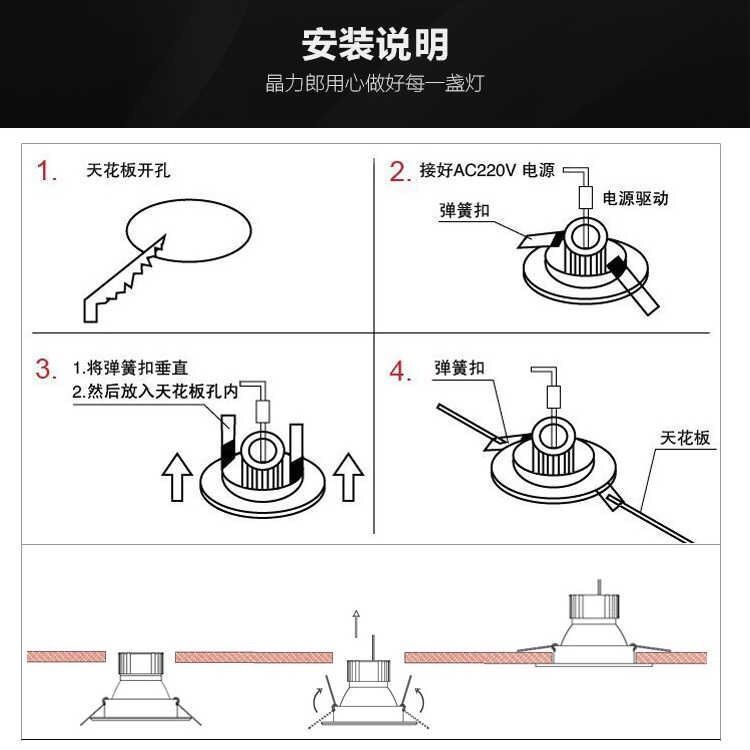 安装说明
晶力郎用心做好每一盏灯

1. 天花板开孔

2. 接好AC220V 电源
电源驱动
弹簧扣

3. 1.将弹簧扣垂直
2.然后放入天花板孔内

4. 弹簧扣
天花板