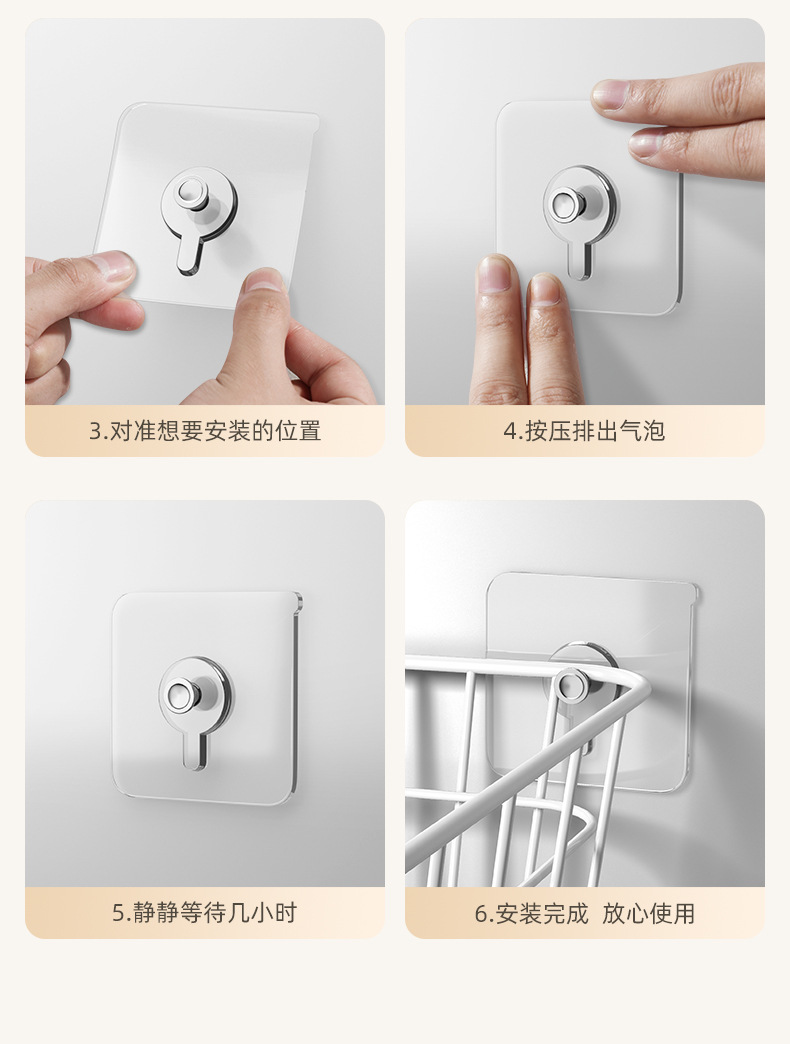 3.对准想要安装的位置

4.按压排出气泡

5.静静等待几小时

6.安装完成 放心使用