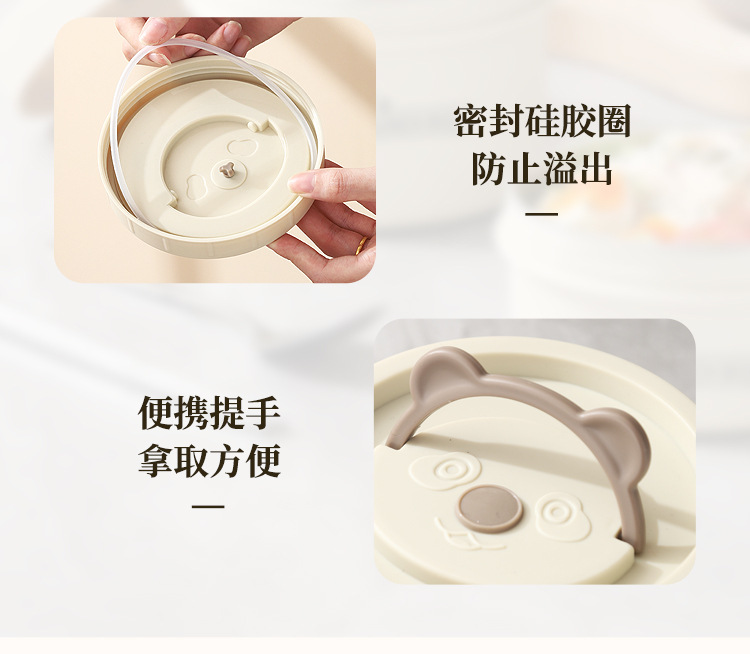 密封硅胶圈
防止溢出

便携提手
拿取方便