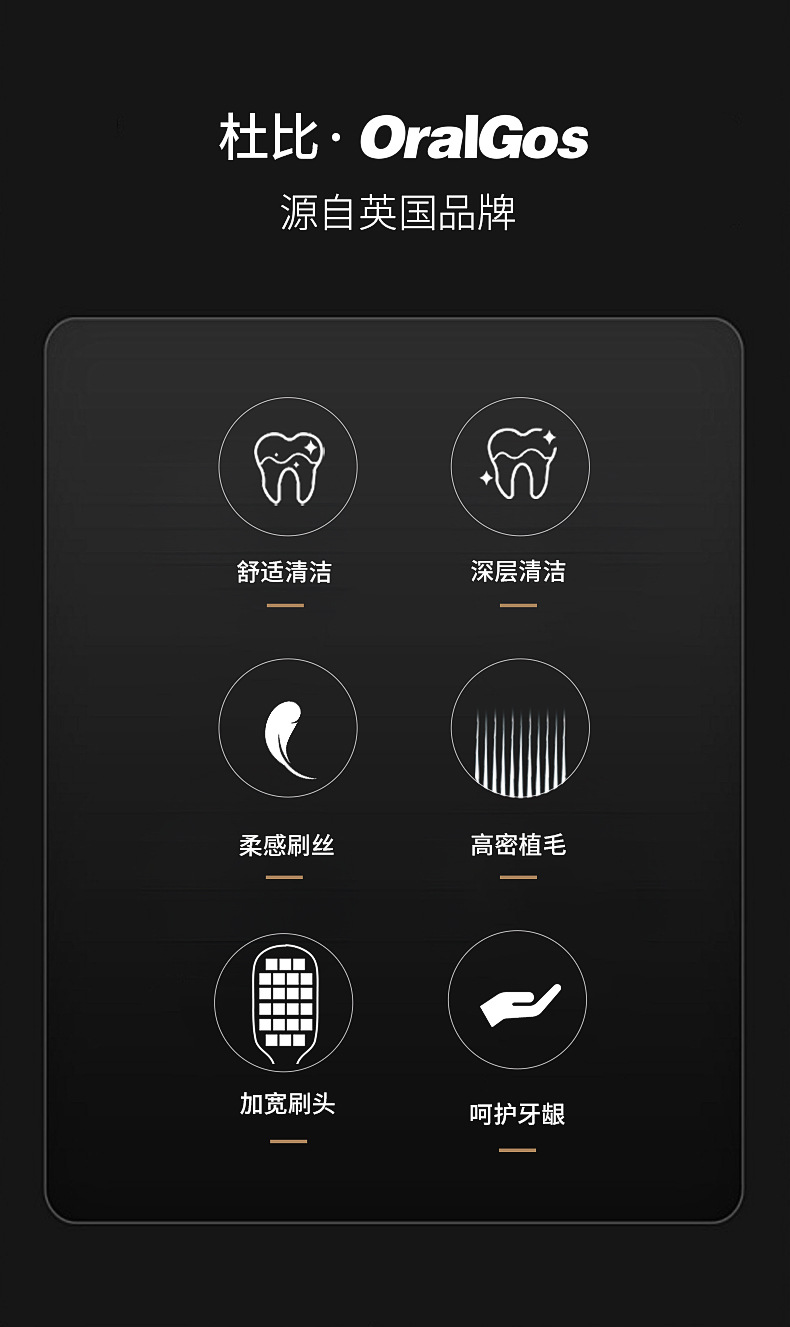 杜比·OralGos

源自英国品牌

舒适清洁

深层清洁

柔感刷丝

高密植毛

加宽刷头

呵护牙龈