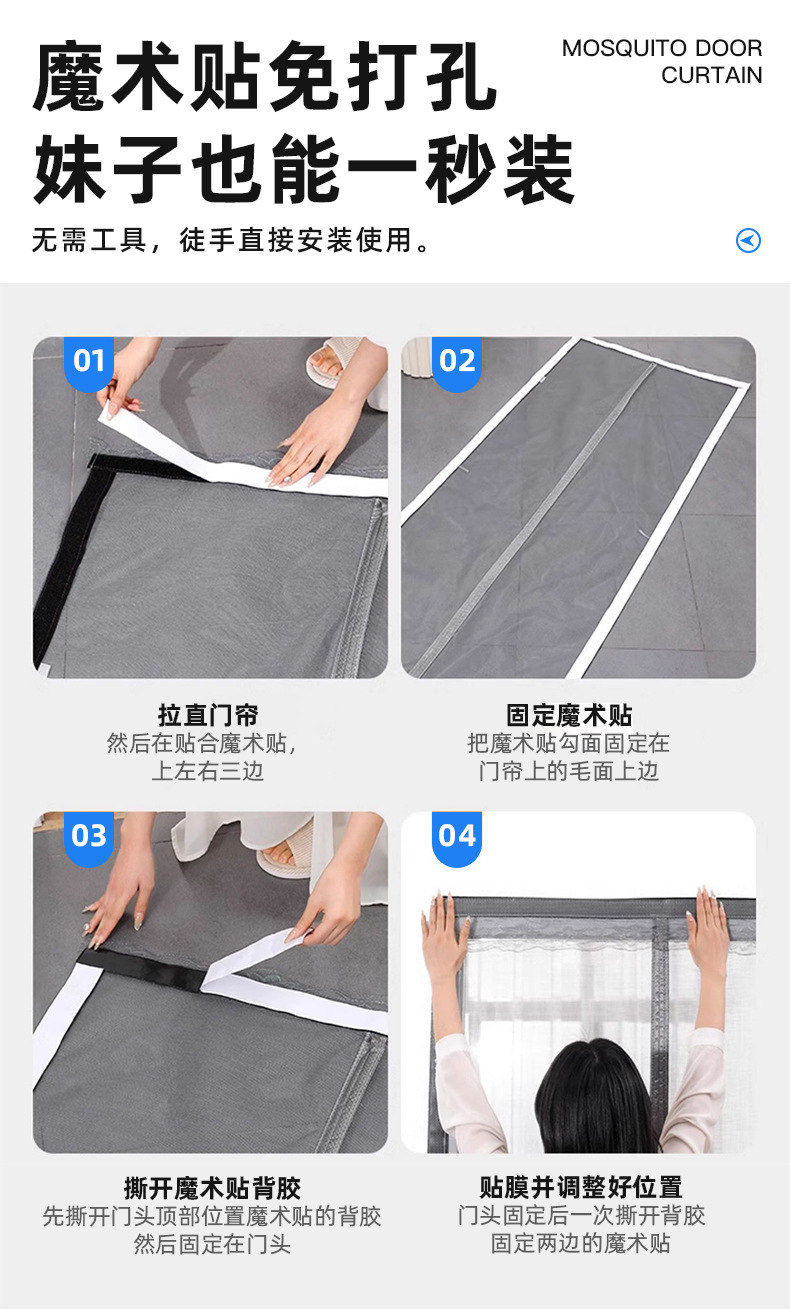 魔术贴免打孔
妹子也能一秒装

MOSQUITO DOOR CURTAIN

无需工具，徒手直接安装使用。

01

拉直门帘
然后在贴合魔术贴，
上左右三边

02

固定魔术贴
把魔术贴勾面固定在
门帘上的毛面上边

03

撕开魔术贴背胶
先撕开门头顶部位置魔术贴的背胶
然后固定在门头

04

贴膜并调整好位置
门头固定后一次撕开背胶
固定两边的魔术贴