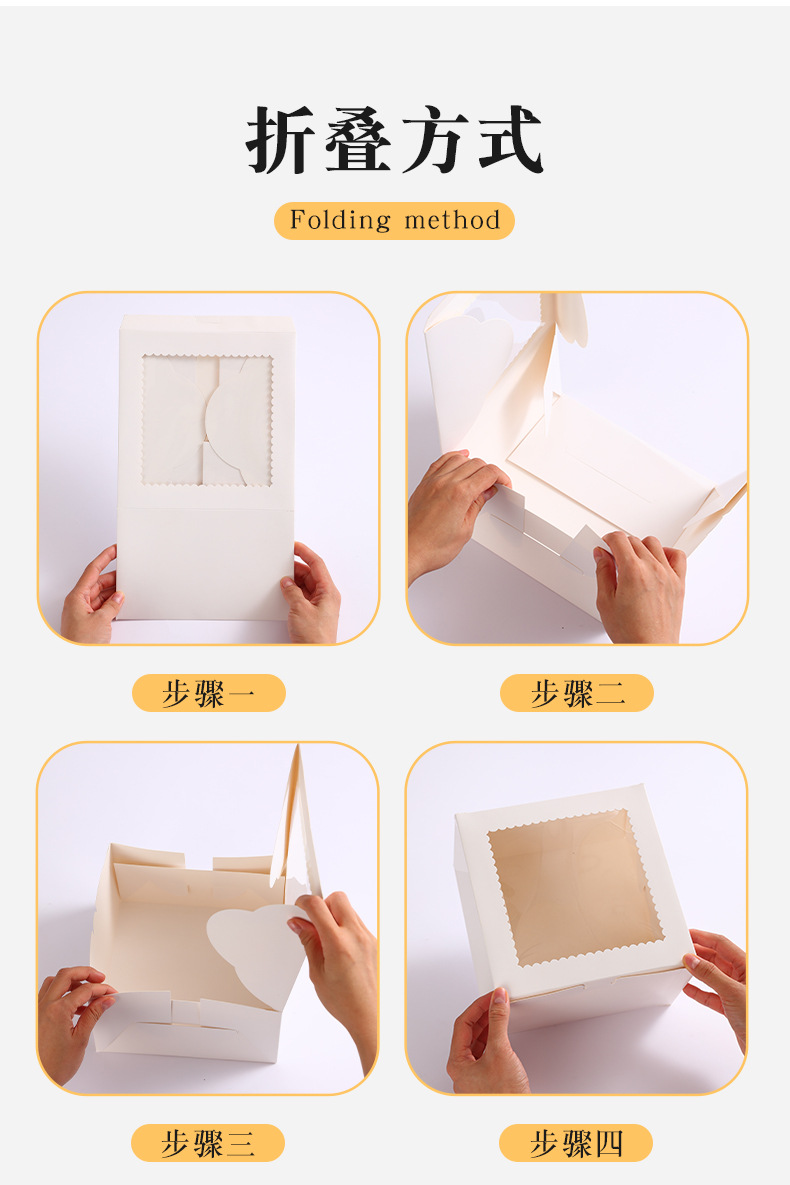 折叠方式

Folding method

步骤一

步骤二

步骤三

步骤四