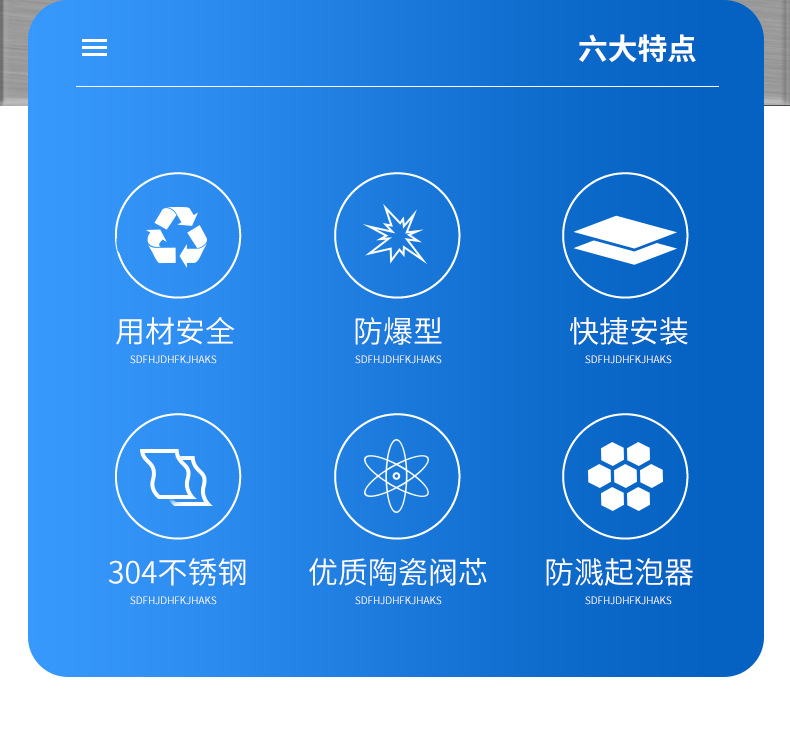 六大特点

用材安全
SDFHJDHFKJHAKS

防爆型
SDFHJDHFKJHAKS

快捷安装
SDFHJDHFKJHAKS

304不锈钢
SDFHJDHFKJHAKS

优质陶瓷阀芯
SDFHJDHFKJHAKS

防溅起泡器
SDFHJDHFKJHAKS