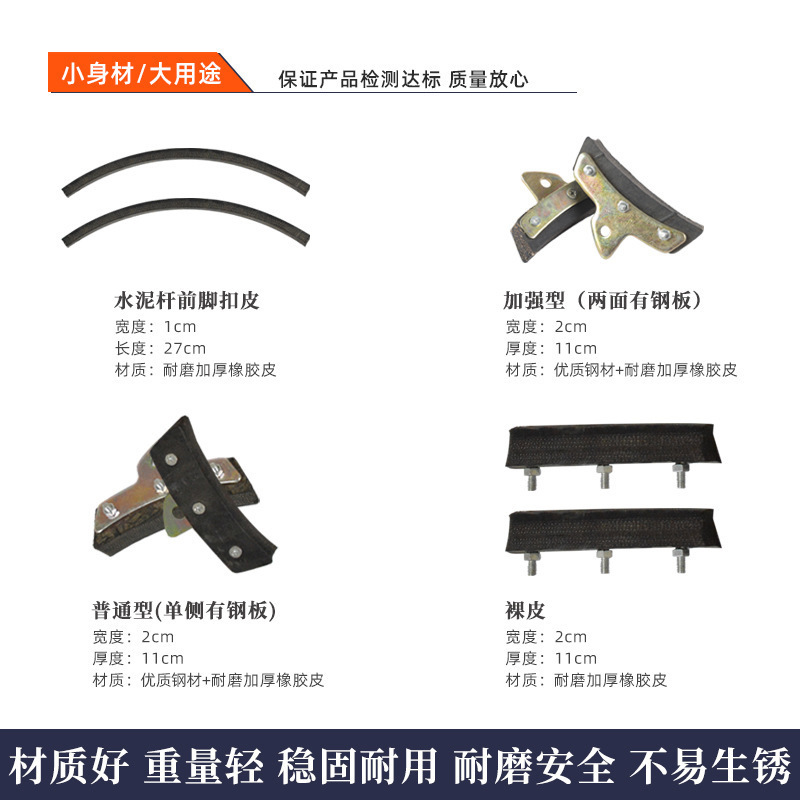 小身材/大用途

保证产品检测达标 质量放心

水泥杆前脚扣皮
宽度：1cm
长度：27cm
材质：耐磨加厚橡胶皮

加强型（两面有钢板）
宽度：2cm
厚度：11cm
材质：优质钢材+耐磨加厚橡胶皮

普通型(单侧有钢板)
宽度：2cm
厚度：11cm
材质：优质钢材+耐磨加厚橡胶皮

裸皮
宽度：2cm
厚度：11cm
材质：耐磨加厚橡胶皮

材质好 重量轻 稳固耐用 耐磨安全 不易生锈