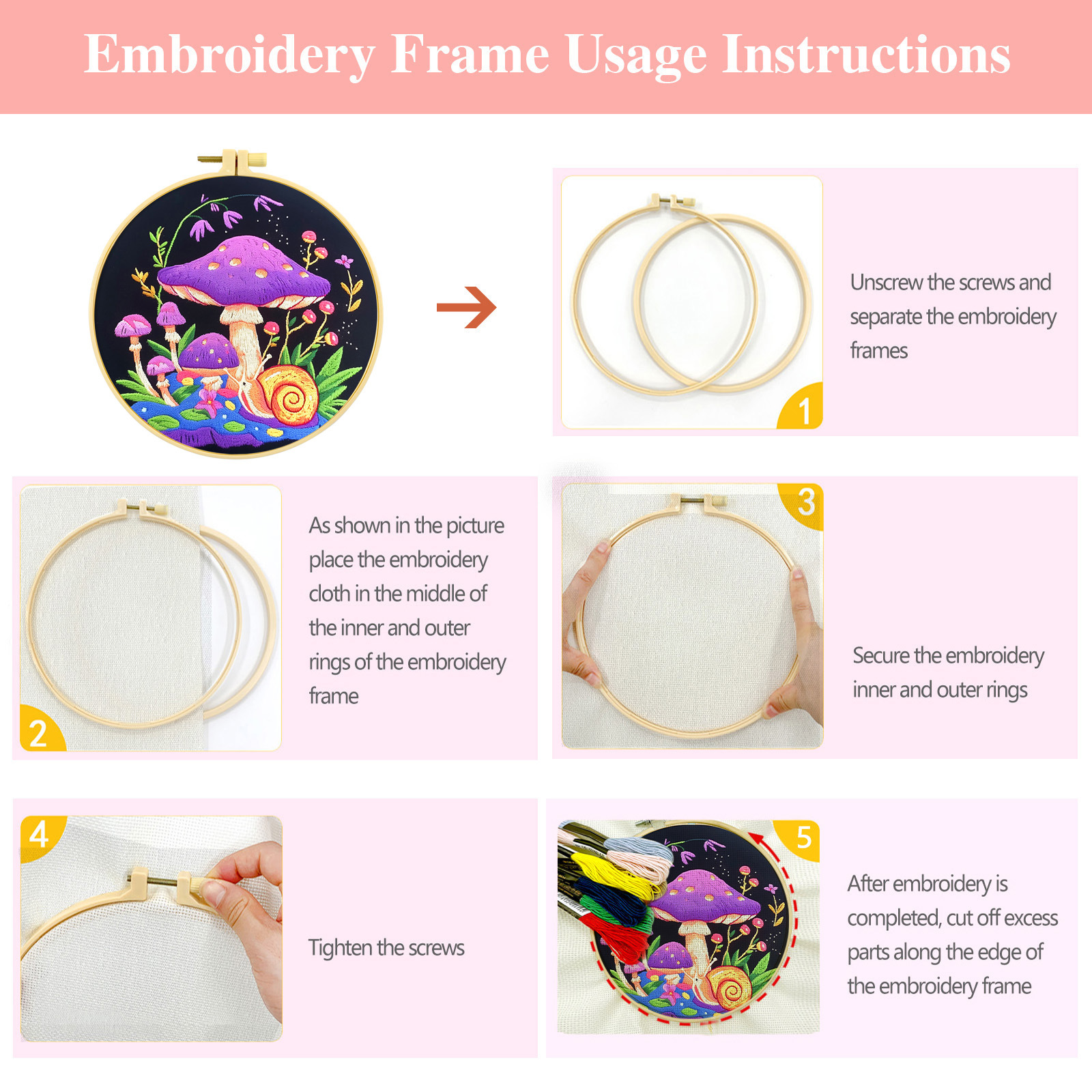 Embroidery Frame Usage Instructions

1

Unscrew the screws and separate the embroidery frames

2

As shown in the picture place the embroidery cloth in the middle of the inner and outer rings of the embroidery frame

3

Secure the embroidery inner and outer rings

4

Tighten the screws

5

After embroidery is completed, cut off excess parts along the edge of the embroidery frame