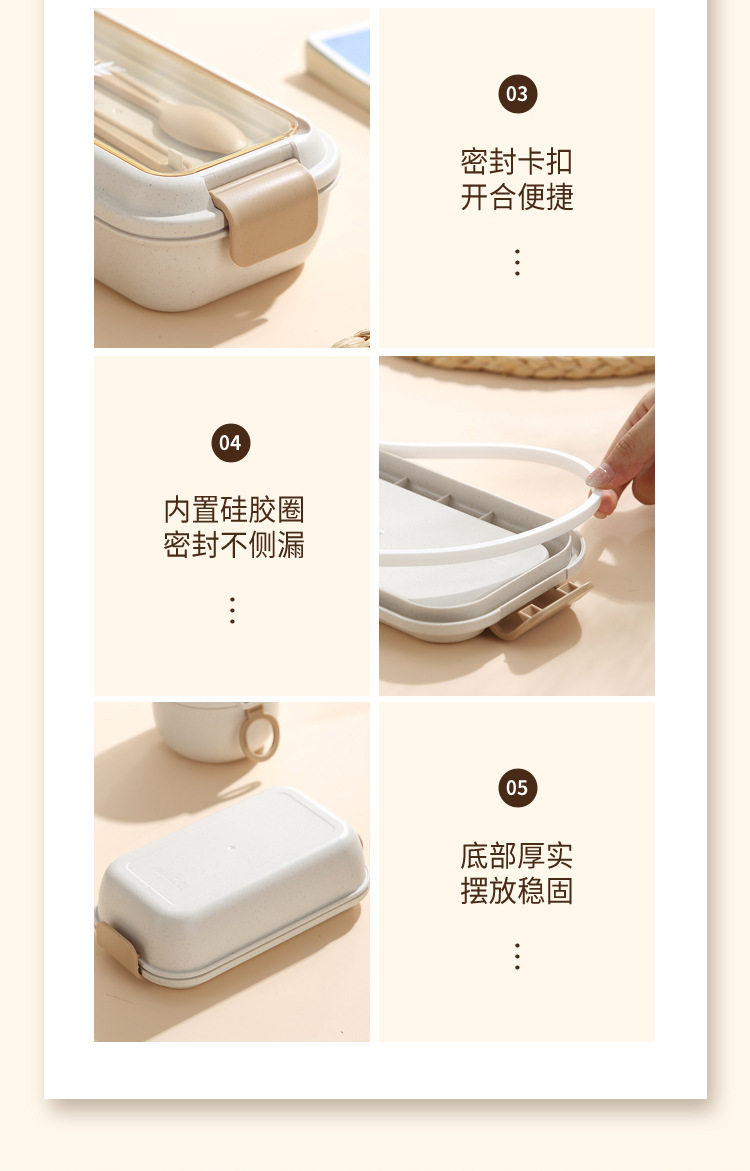 03

密封卡扣
开合便捷

04

内置硅胶圈
密封不侧漏

05

底部厚实
摆放稳固