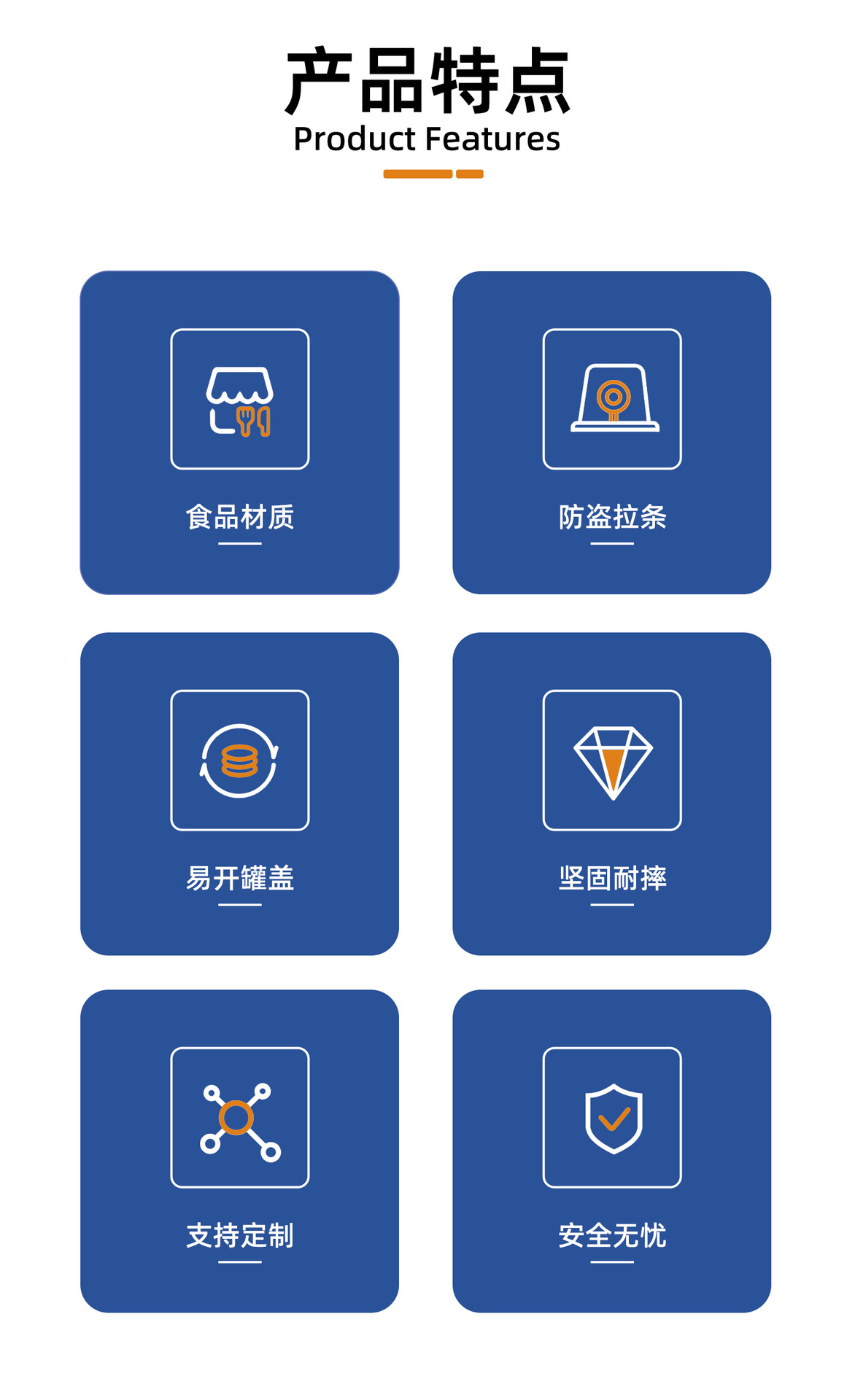 产品特点
Product Features

食品材质

防盗拉条

易开罐盖

坚固耐摔

支持定制

安全无忧