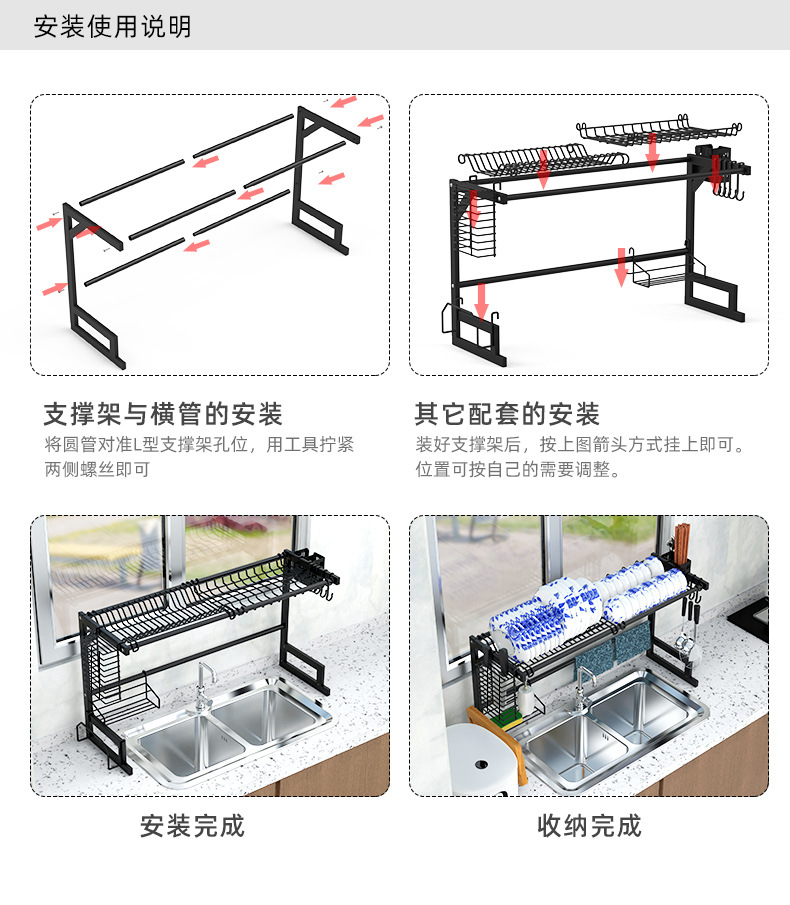 安装使用说明

支撑架与横管的安装
将圆管对准L型支撑架孔位，用工具拧紧两侧螺丝即可

其它配套的安装
装好支撑架后，按上图箭头方式挂上即可。位置可按自己的需要调整。

安装完成

收纳完成