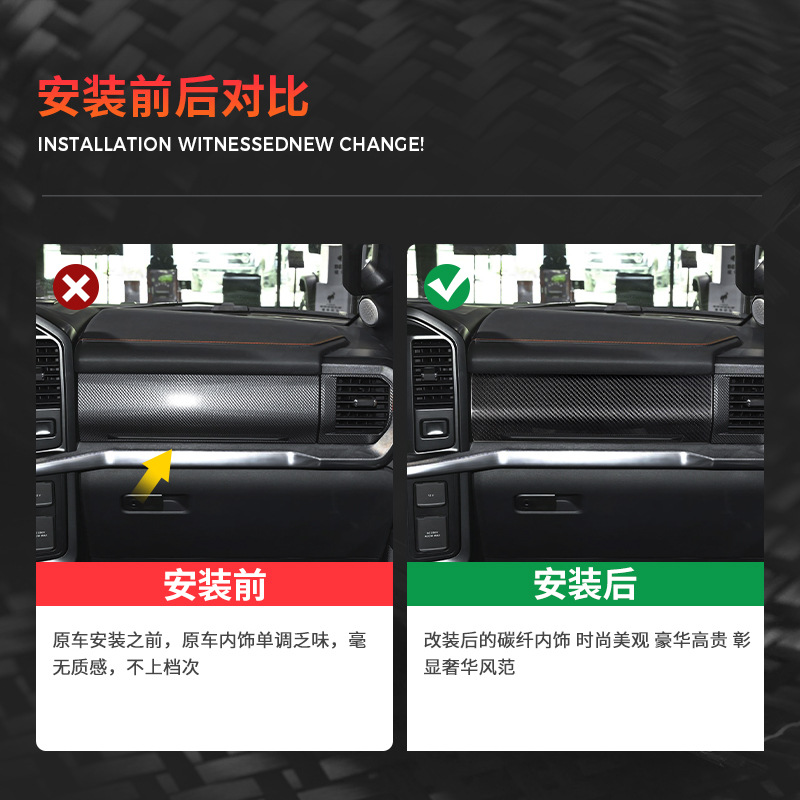 安装前后对比

INSTALLATION WITNESSEDNEW CHANGE!

安装前

原车安装之前，原车内饰单调乏味，毫无质感，不上档次

安装后

改装后的碳纤内饰 时尚美观 豪华高贵 彰显奢华风范