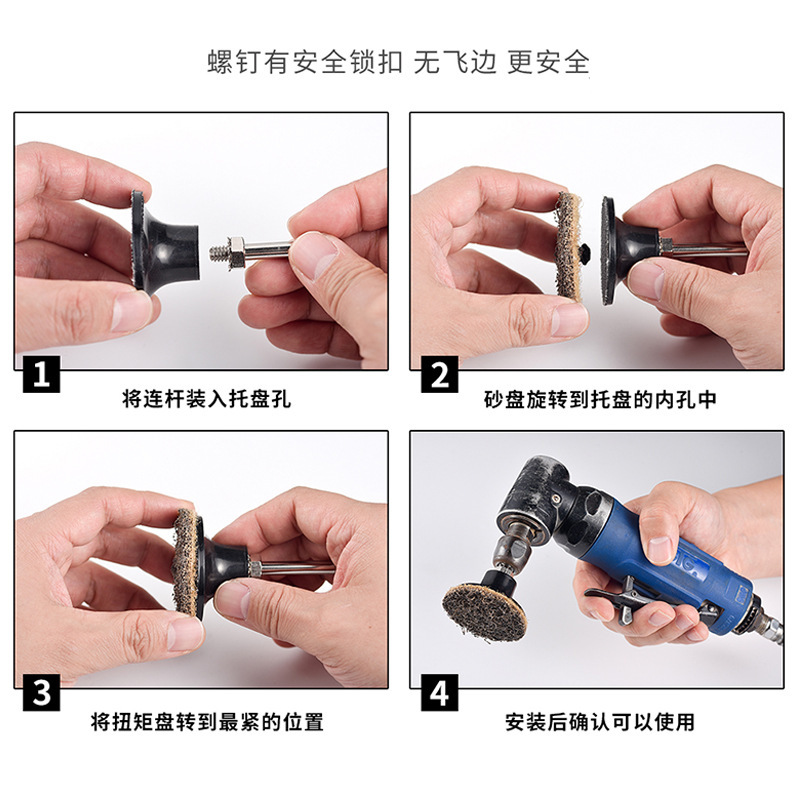 螺钉有安全锁扣 无飞边 更安全

1
将连杆装入托盘孔

2
砂盘旋转到托盘的内孔中

3
将扭矩盘转到最紧的位置

4
安装后确认可以使用