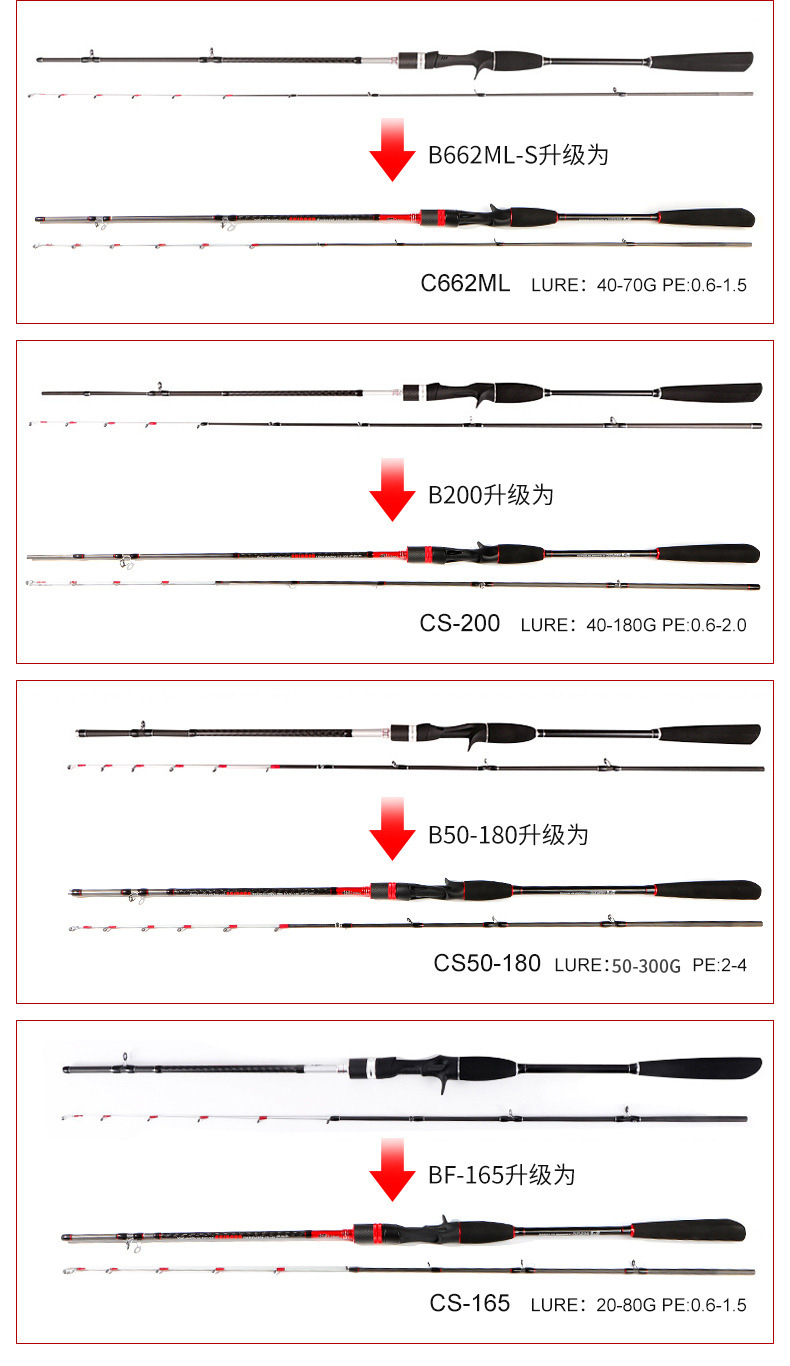 B662ML-S升级为

C662ML LURE：40-70G PE:0.6-1.5

B200升级为

CS-200 LURE：40-180G PE:0.6-2.0

B50-180升级为

CS50-180 LURE：50-300G PE:2-4

BF-165升级为

CS-165 LURE：20-80G PE:0.6-1.5