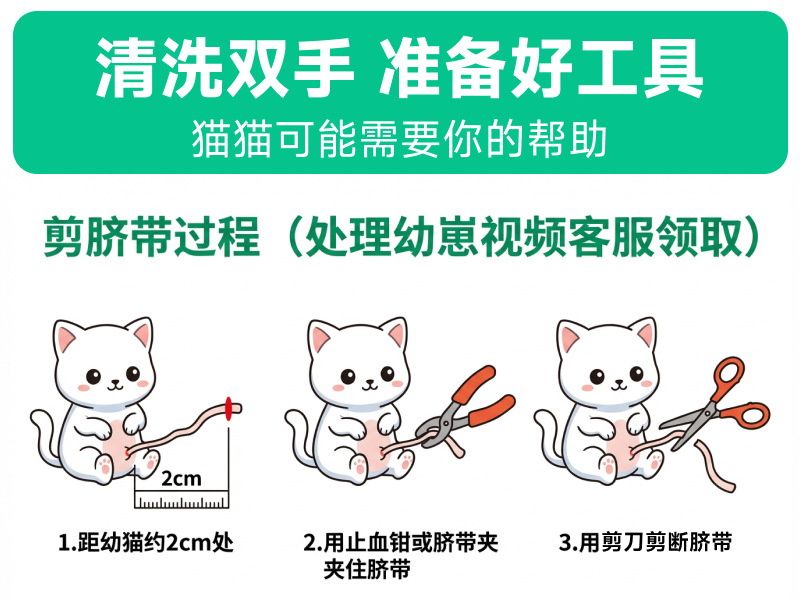 清洗双手 准备好工具
猫猫可能需要你的帮助

剪脐带过程（处理幼崽视频客服领取）

2cm

1.距幼猫约2cm处

2.用止血钳或脐带夹夹住脐带

3.用剪刀剪断脐带