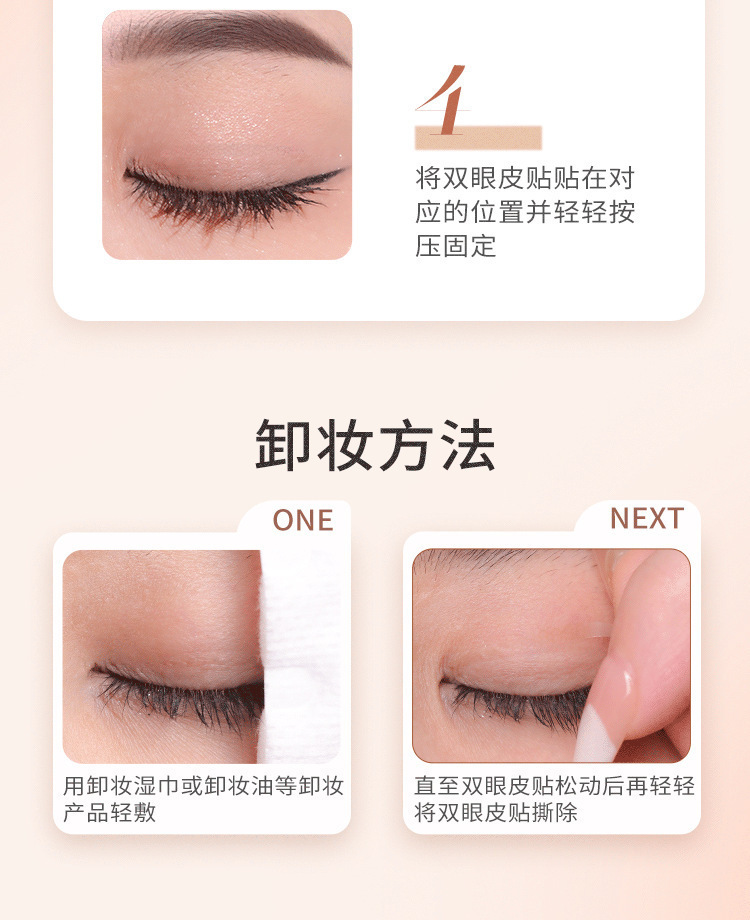 4

将双眼皮贴贴在对应的位置并轻轻按压固定

卸妆方法

ONE

用卸妆湿巾或卸妆油等卸妆产品轻敷

NEXT

直至双眼皮贴松动后再轻轻将双眼皮贴撕除