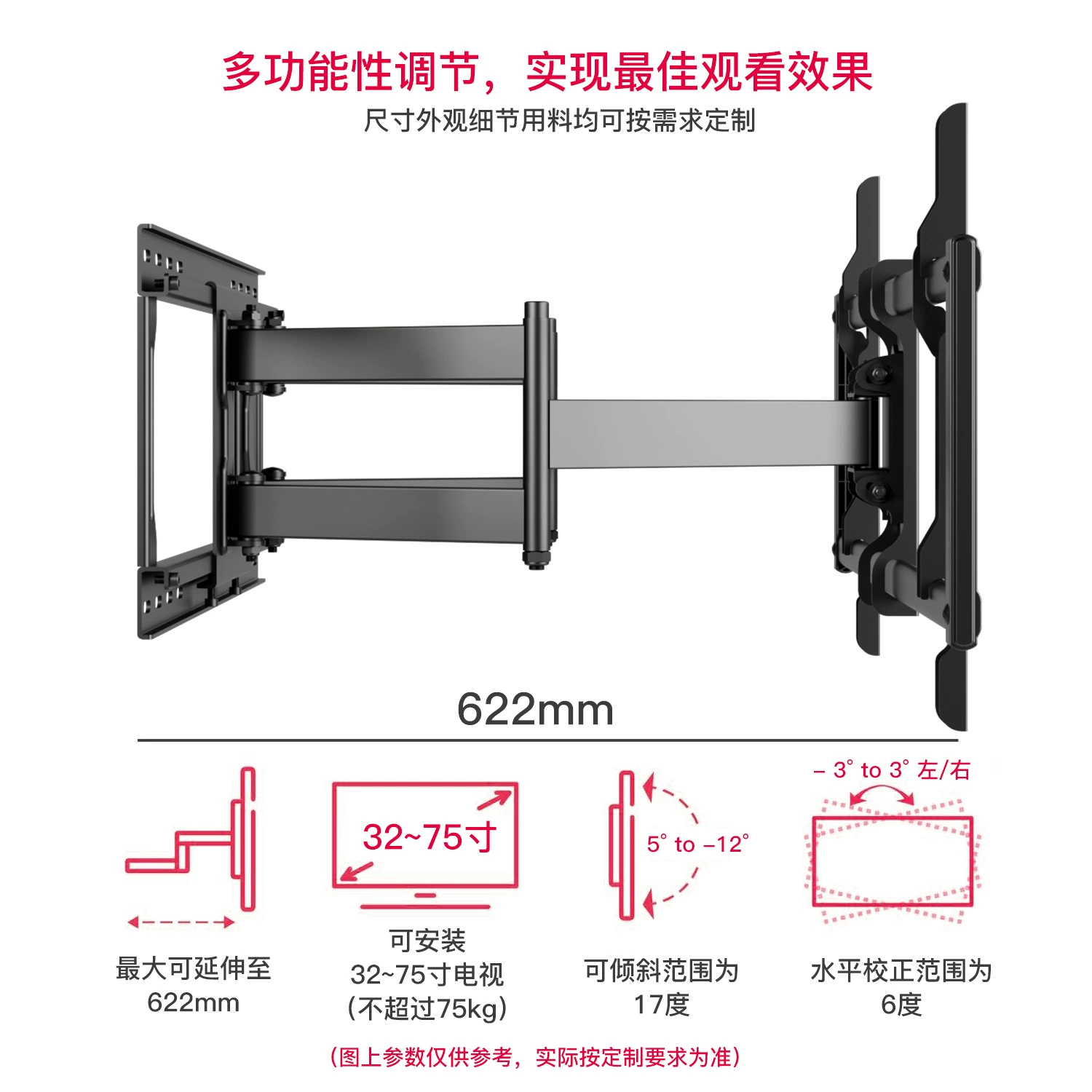 多功能性调节，实现最佳观看效果

尺寸外观细节用料均可按需求定制

622mm

最大可延伸至
622mm

32~75寸

可安装
32~75寸电视
(不超过75kg)

5° to –12°

可倾斜范围为
17度

– 3° to 3° 左/右

水平校正范围为
6度

(图上参数仅供参考，实际按定制要求为准)