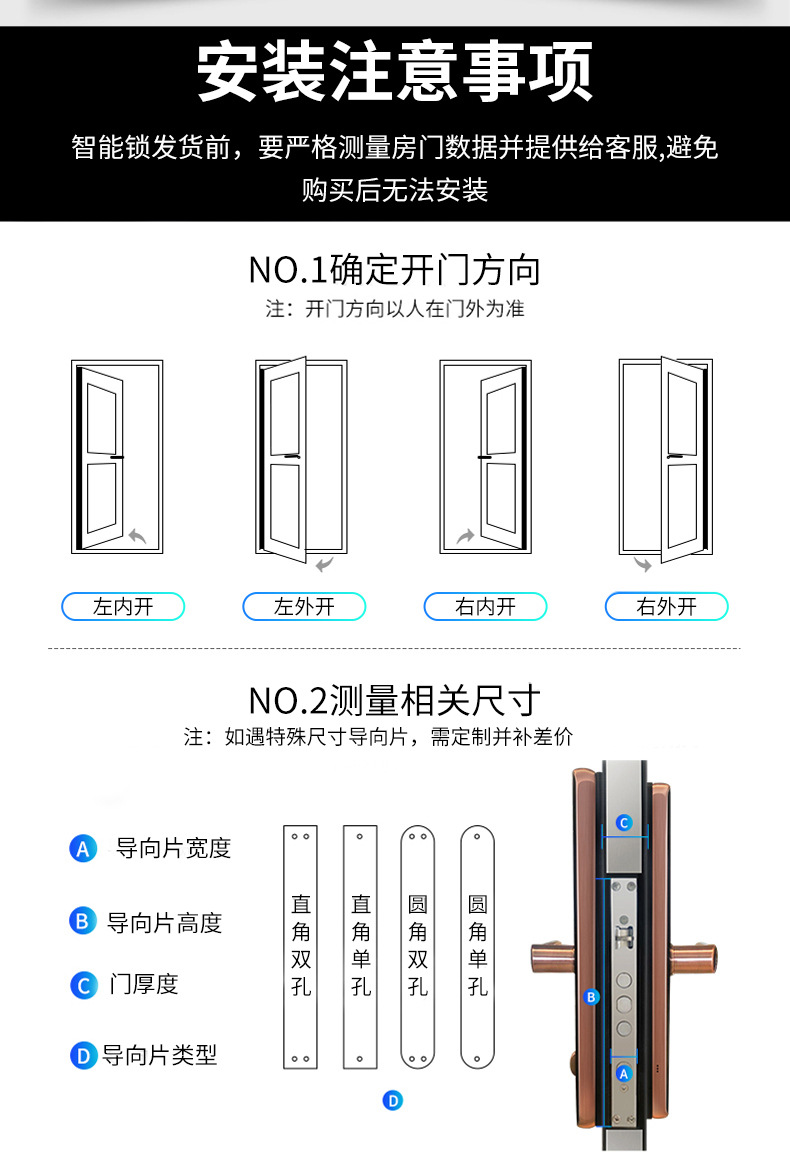 安装注意事项

智能锁发货前，要严格测量房门数据并提供给客服,避免购买后无法安装

NO.1确定开门方向

注：开门方向以人在门外为准

左内开

左外开

右内开

右外开

NO.2测量相关尺寸

注：如遇特殊尺寸导向片，需定制并补差价

A 导向片宽度

B 导向片高度

C 门厚度

D 导向片类型

直角双孔

直角单孔

圆角双孔

圆角单孔

D

C

B

A