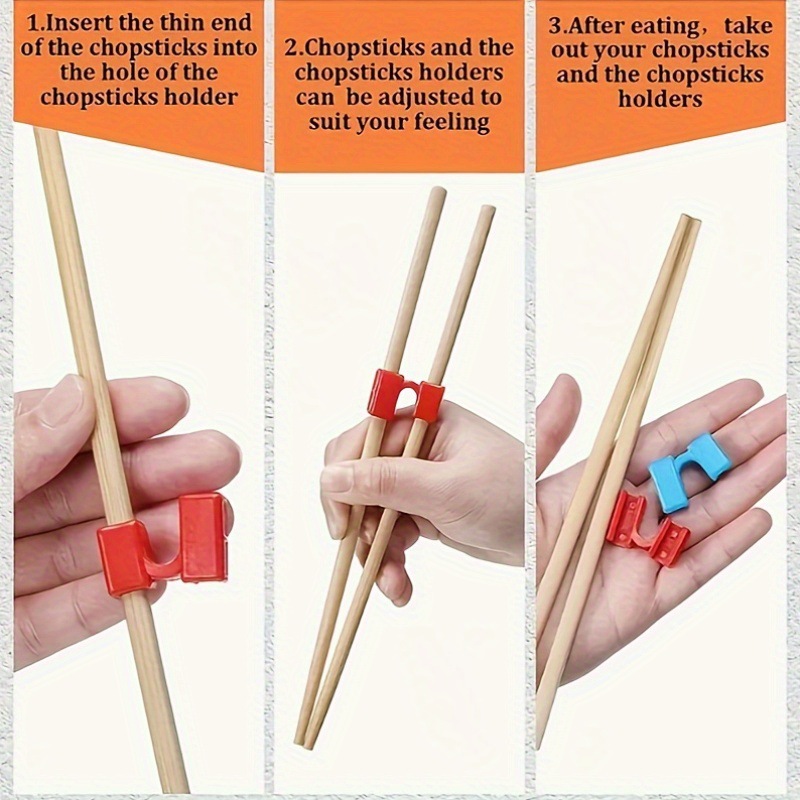 1.Insert the thin end of the chopsticks into the hole of the chopsticks holder

2.Chopsticks and the chopsticks holders can be adjusted to suit your feeling

3.After eating, take out your chopsticks and the chopsticks holders