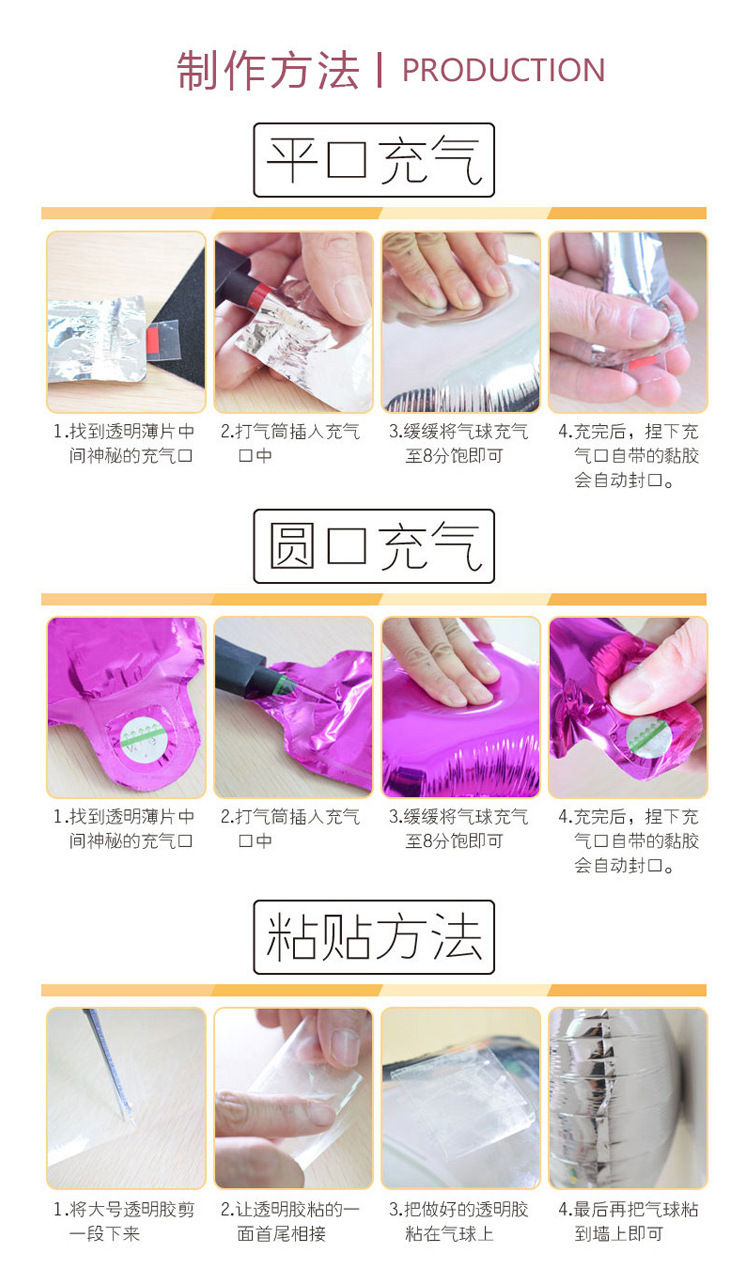 制作方法 | PRODUCTION

平口充气

1.找到透明薄片中间神秘的充气口

2.打气筒插入充气口中

3.缓缓将气球充气至8分饱即可

4.充完后，捏下充气口自带的黏胶会自动封口。

圆口充气

1.找到透明薄片中间神秘的充气口

2.打气筒插入充气口中

3.缓缓将气球充气至8分饱即可

4.充完后，捏下充气口自带的黏胶会自动封口。

粘贴方法

1.将大号透明胶剪一段下来

2.让透明胶粘的一面首尾相接

3.把做好的透明胶粘在气球上

4.最后再把气球粘到墙上即可