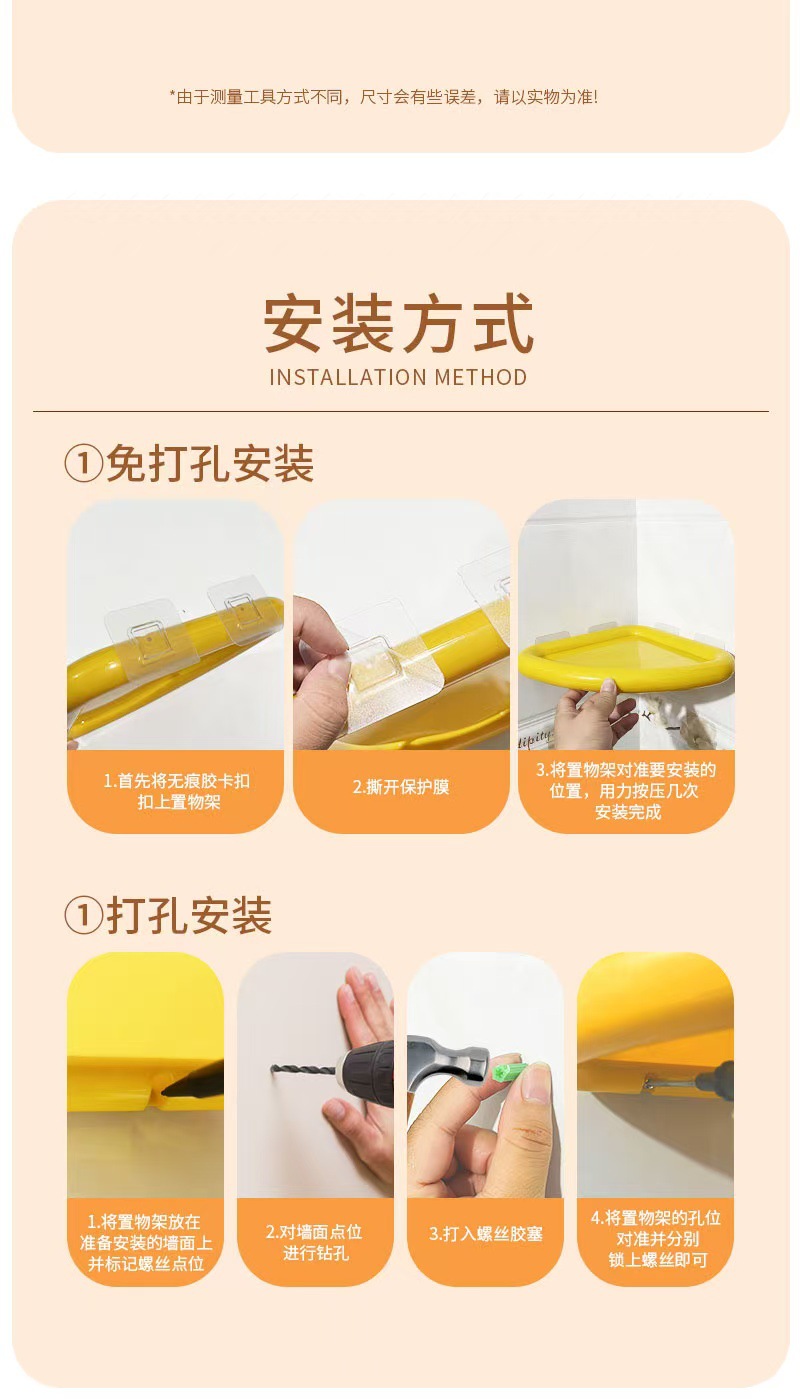 *由于测量工具方式不同，尺寸会有些误差，请以实物为准!

安装方式
INSTALLATION METHOD

①免打孔安装

1.首先将无痕胶卡扣扣上置物架

2.撕开保护膜

3.将置物架对准要安装的位置，用力按压几次安装完成

①打孔安装

1.将置物架放在准备安装的墙面上并标记螺丝点位

2.对墙面点位进行钻孔

3.打入螺丝胶塞

4.将置物架的孔位对准并分别锁上螺丝即可