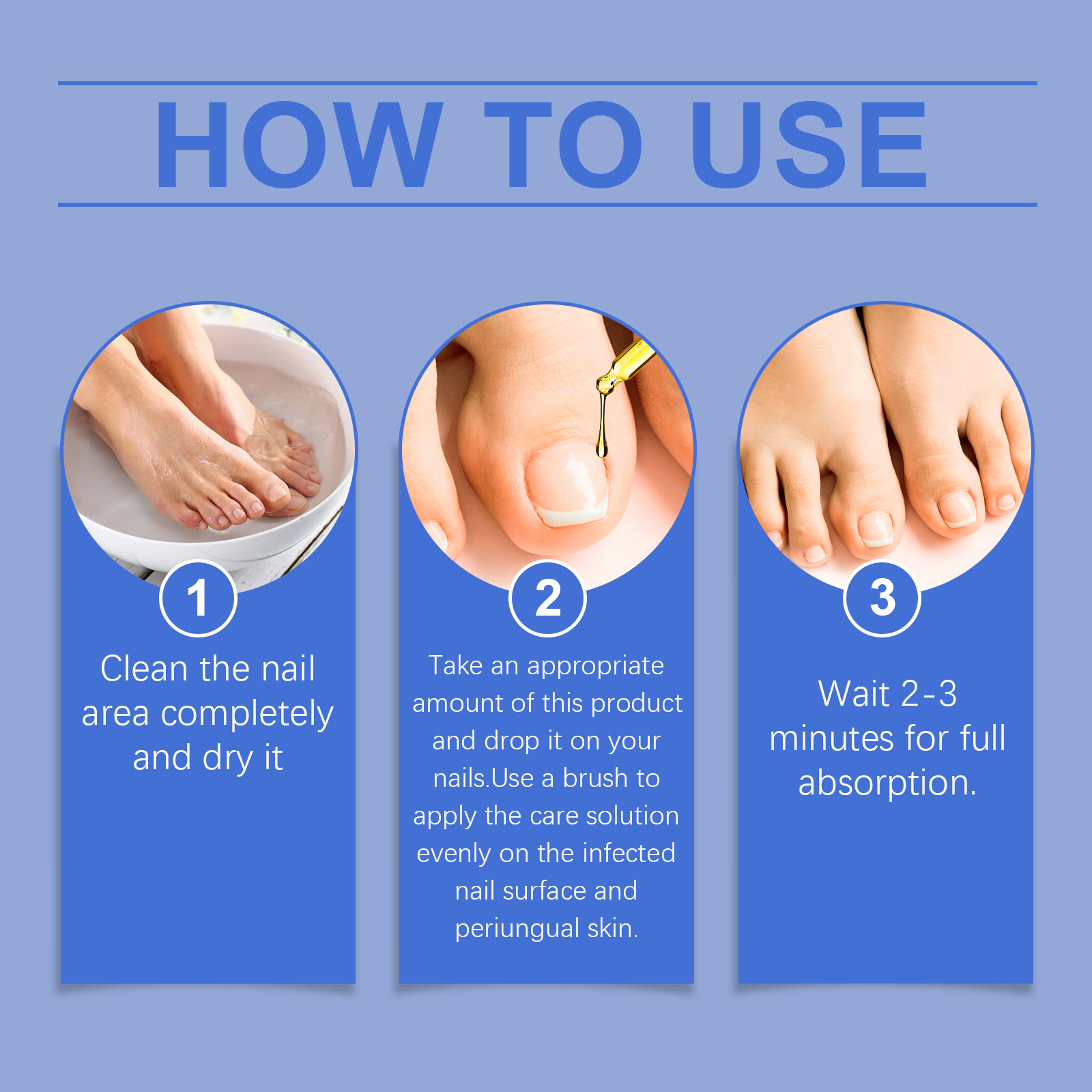 HOW TO USE

1
Clean the nail area completely and dry it

2
Take an appropriate amount of this product and drop it on your nails.Use a brush to apply the care solution evenly on the infected nail surface and periungual skin.

3
Wait 2-3 minutes for full absorption.