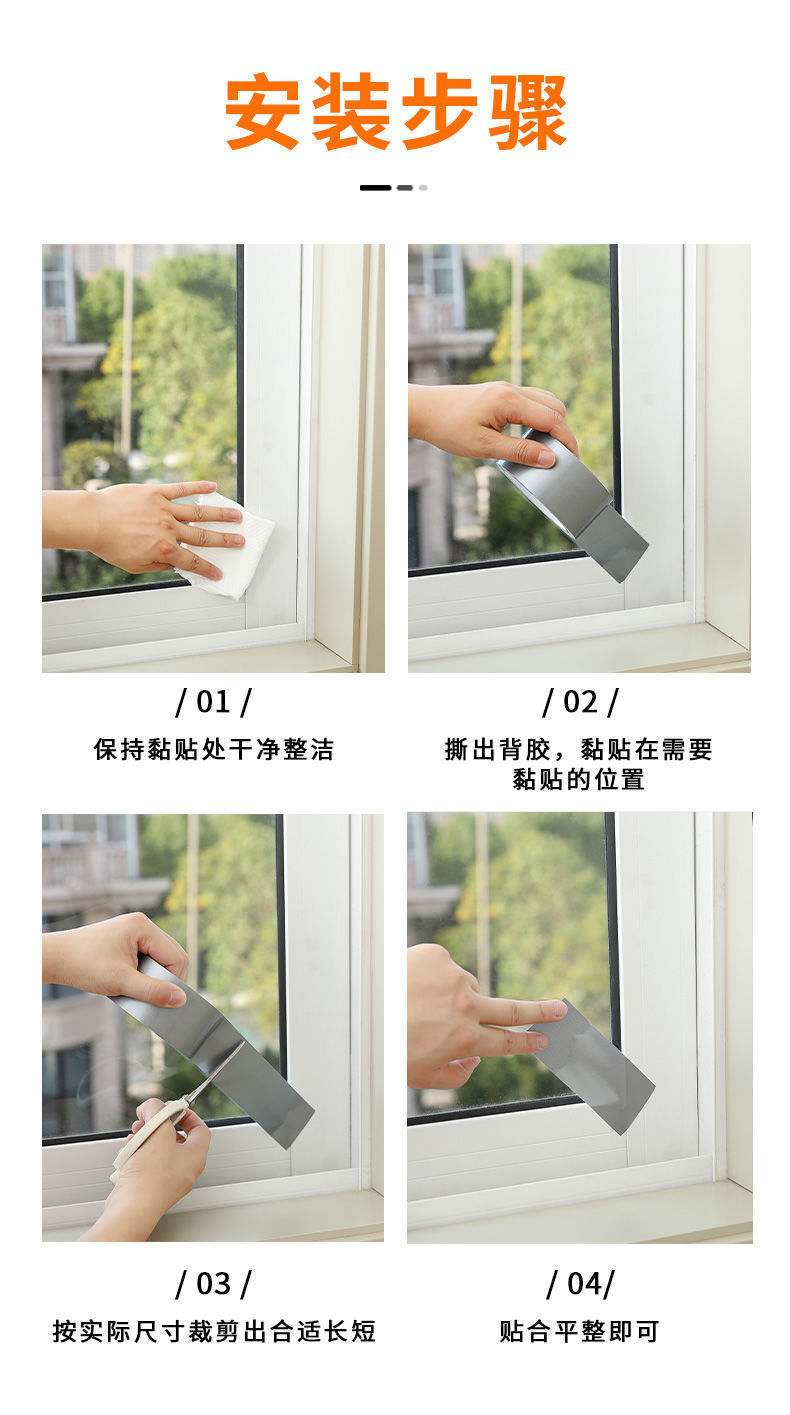 安装步骤

/ 01 /
保持黏贴处干净整洁

/ 02 /
撕出背胶，黏贴在需要黏贴的位置

/ 03 /
按实际尺寸裁剪出合适长短

/ 04/
贴合平整即可