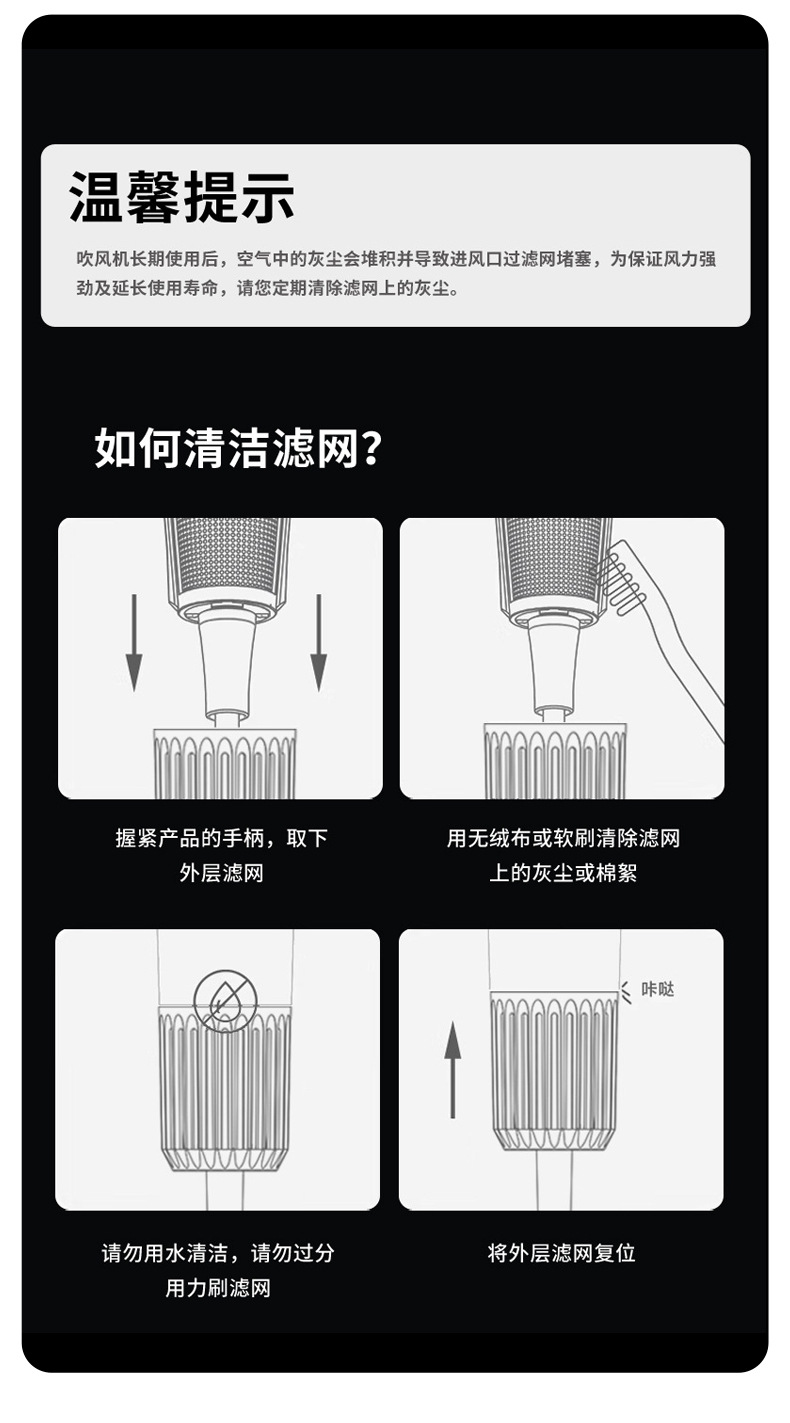 温馨提示

吹风机长期使用后，空气中的灰尘会堆积并导致进风口过滤网堵塞，为保证风力强劲及延长使用寿命，请您定期清除滤网上的灰尘。

如何清洁滤网?

握紧产品的手柄，取下外层滤网

用无绒布或软刷清除滤网上的灰尘或棉絮

请勿用水清洁，请勿过分用力刷滤网

咔哒

将外层滤网复位