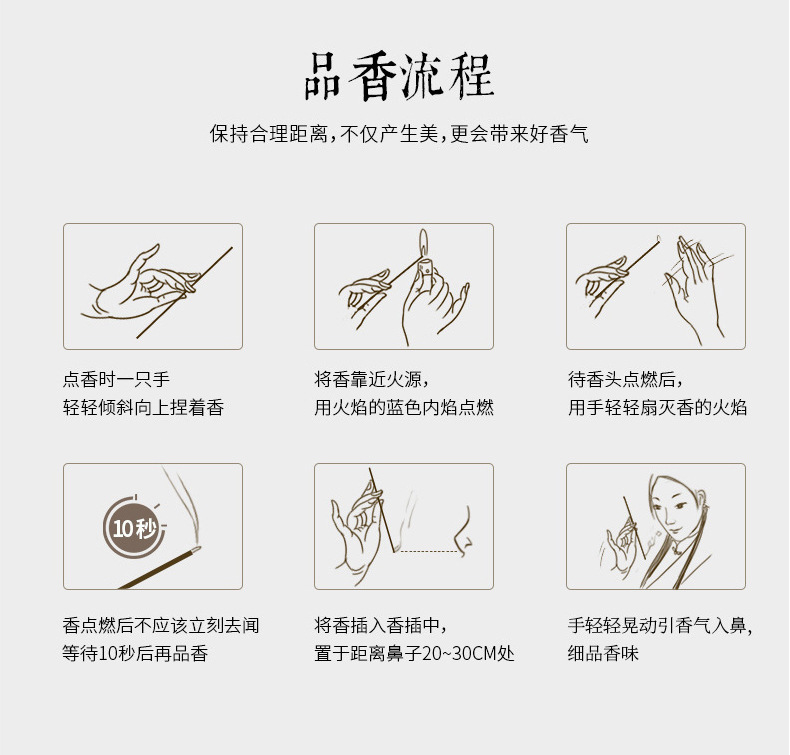 品香流程

保持合理距离，不仅产生美，更会带来好香气

点香时一只手
轻轻倾斜向上捏着香

将香靠近火源，
用火焰的蓝色内焰点燃

待香头点燃后，
用手轻轻扇灭香的火焰

10秒

香点燃后不应该立刻去闻
等待10秒后再品香

将香插入香插中，
置于距离鼻子20~30CM处

手轻轻晃动引香气入鼻，
细品香味