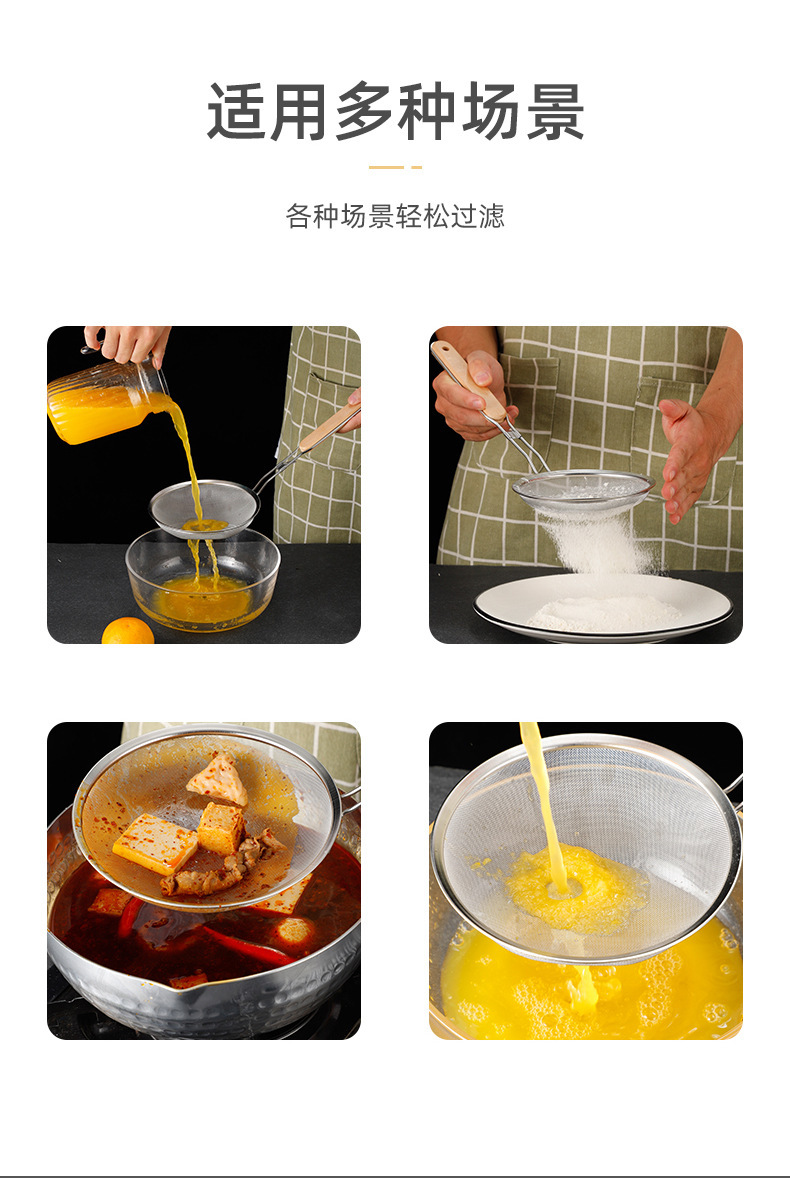 适用多种场景

各种场景轻松过滤