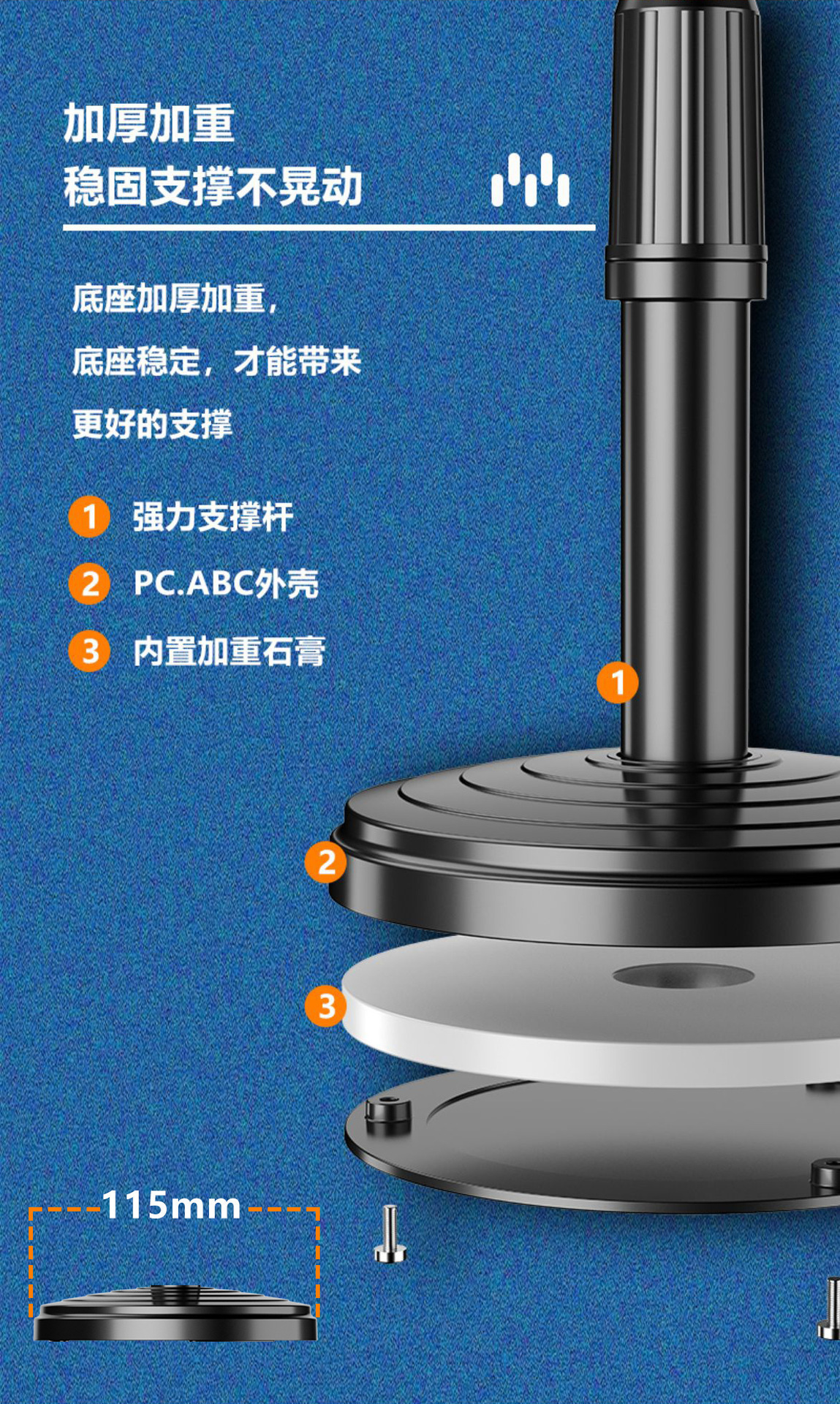 加厚加重
稳固支撑不晃动

底座加厚加重，
底座稳定，才能带来
更好的支撑

1 强力支撑杆
2 PC.ABC外壳
3 内置加重石膏

1
2
3

115mm