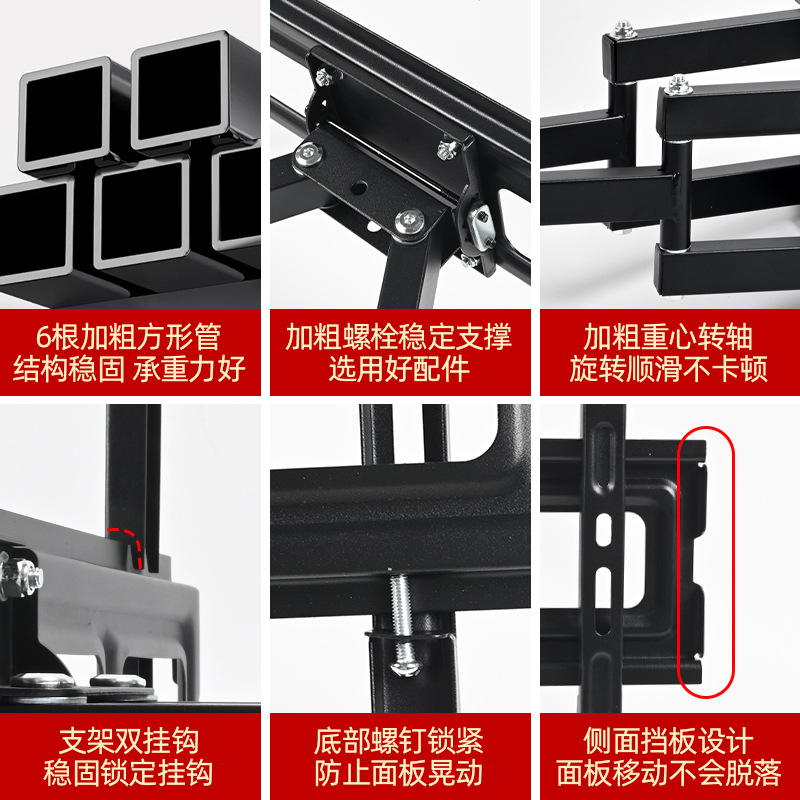 6根加粗方形管
结构稳固 承重力好

加粗螺栓稳定支撑
选用好配件

加粗重心转轴
旋转顺滑不卡顿

支架双挂钩
稳固锁定挂钩

底部螺钉锁紧
防止面板晃动

侧面挡板设计
面板移动不会脱落