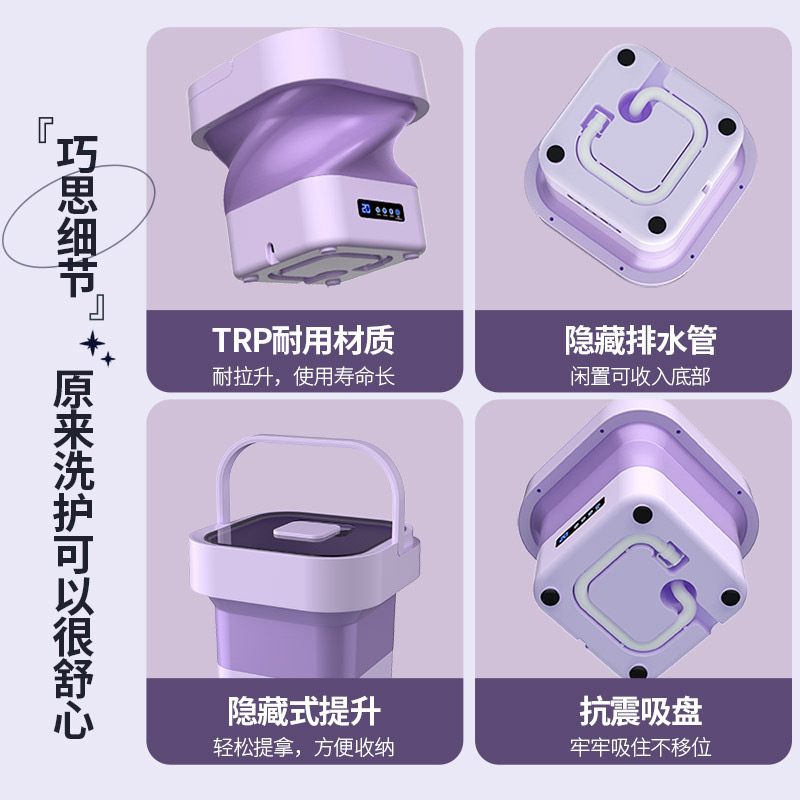 『巧思细节』

原来洗护可以很舒心

20

TRP耐用材质
耐拉升，使用寿命长

隐藏排水管
闲置可收入底部

隐藏式提升
轻松提拿，方便收纳

抗震吸盘
牢牢吸住不移位