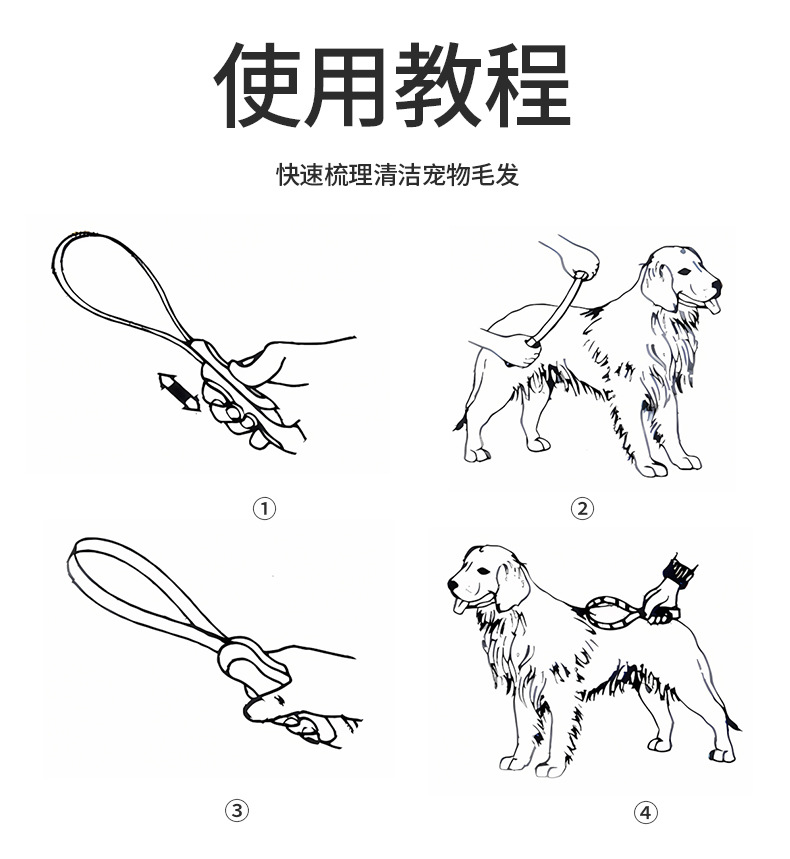 使用教程

快速梳理清洁宠物毛发

①

②

③

④