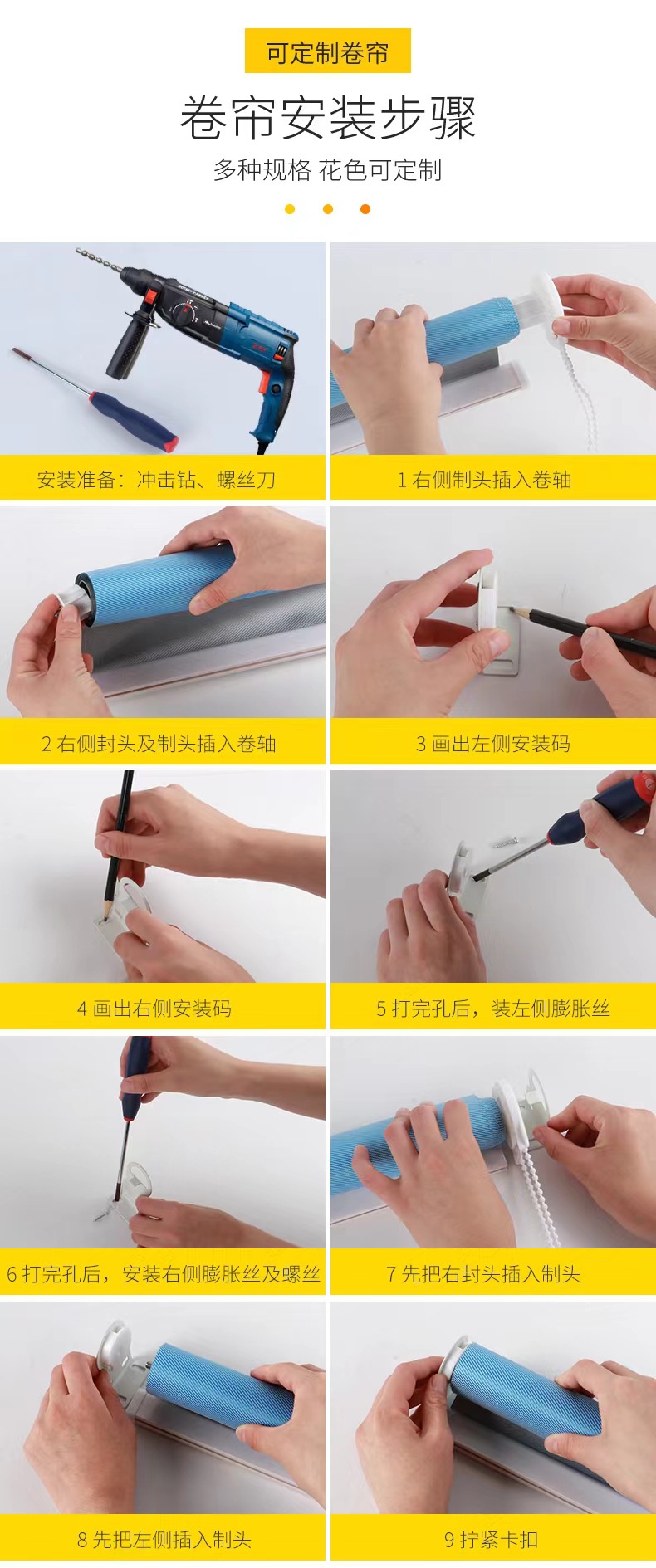 可定制卷帘

卷帘安装步骤

多种规格 花色可定制

安装准备：冲击钻、螺丝刀

1 右侧制头插入卷轴

2 右侧封头及制头插入卷轴

3 画出左侧安装码

4 画出右侧安装码

5 打完孔后，装左侧膨胀丝

6 打完孔后，安装右侧膨胀丝及螺丝

7 先把右封头插入制头

8 先把左侧插入制头

9 拧紧卡扣