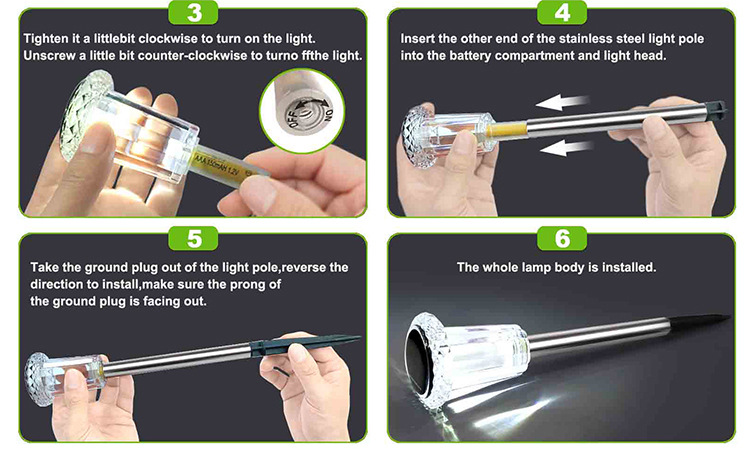 3

Tighten it a littlebit clockwise to turn on the light.
Unscrew a little bit counter-clockwise to turno ffthe light.

OFF ON

AAA 550mAH 1.2V

4

Insert the other end of the stainless steel light pole into the battery compartment and light head.

5

Take the ground plug out of the light pole,reverse the direction to install,make sure the prong of the ground plug is facing out.

6

The whole lamp body is installed.