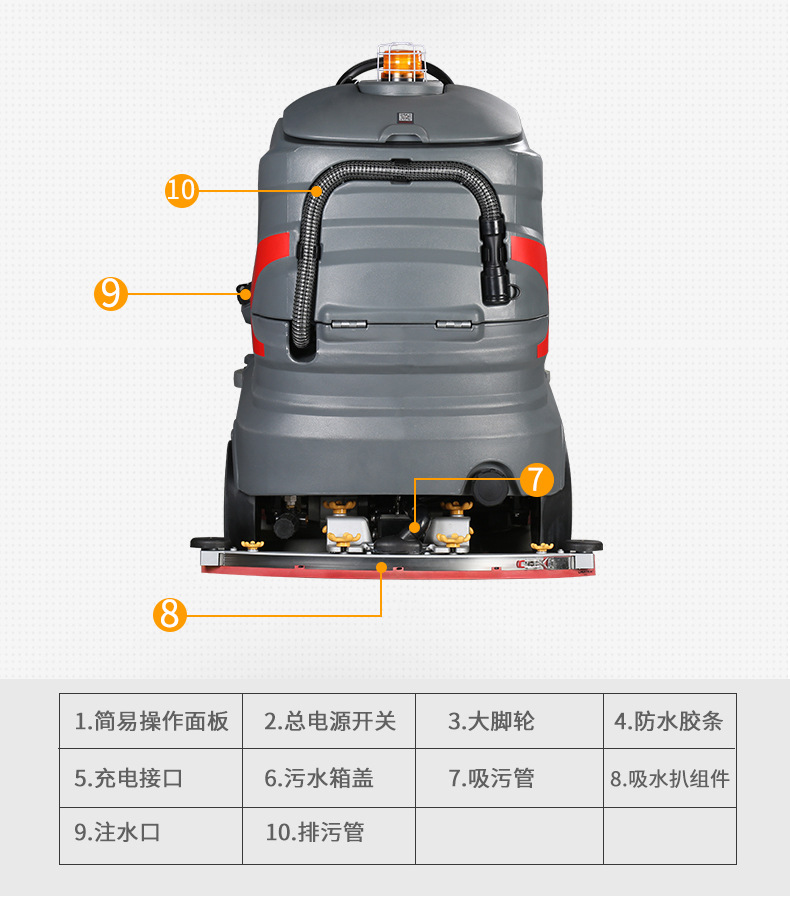 10

9

7

8

| 1.简易操作面板 | 2.总电源开关 | 3.大脚轮 | 4.防水胶条 |
|---|---|---|---|
| 5.充电接口 | 6.污水箱盖 | 7.吸污管 | 8.吸水扒组件 |
| 9.注水口 | 10.排污管 | | |