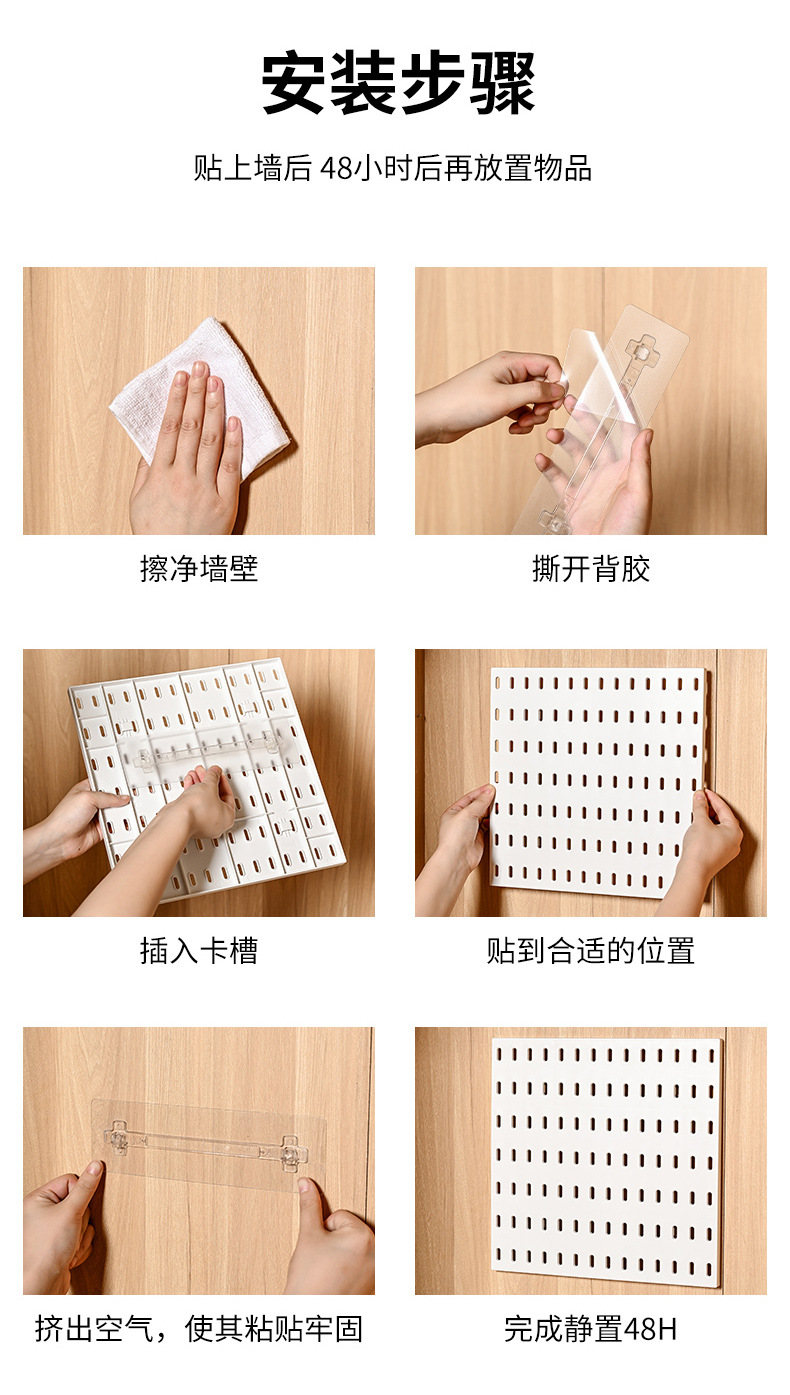 安装步骤

贴上墙后 48小时后再放置物品

擦净墙壁

撕开背胶

插入卡槽

贴到合适的位置

挤出空气，使其粘贴牢固

完成静置48H