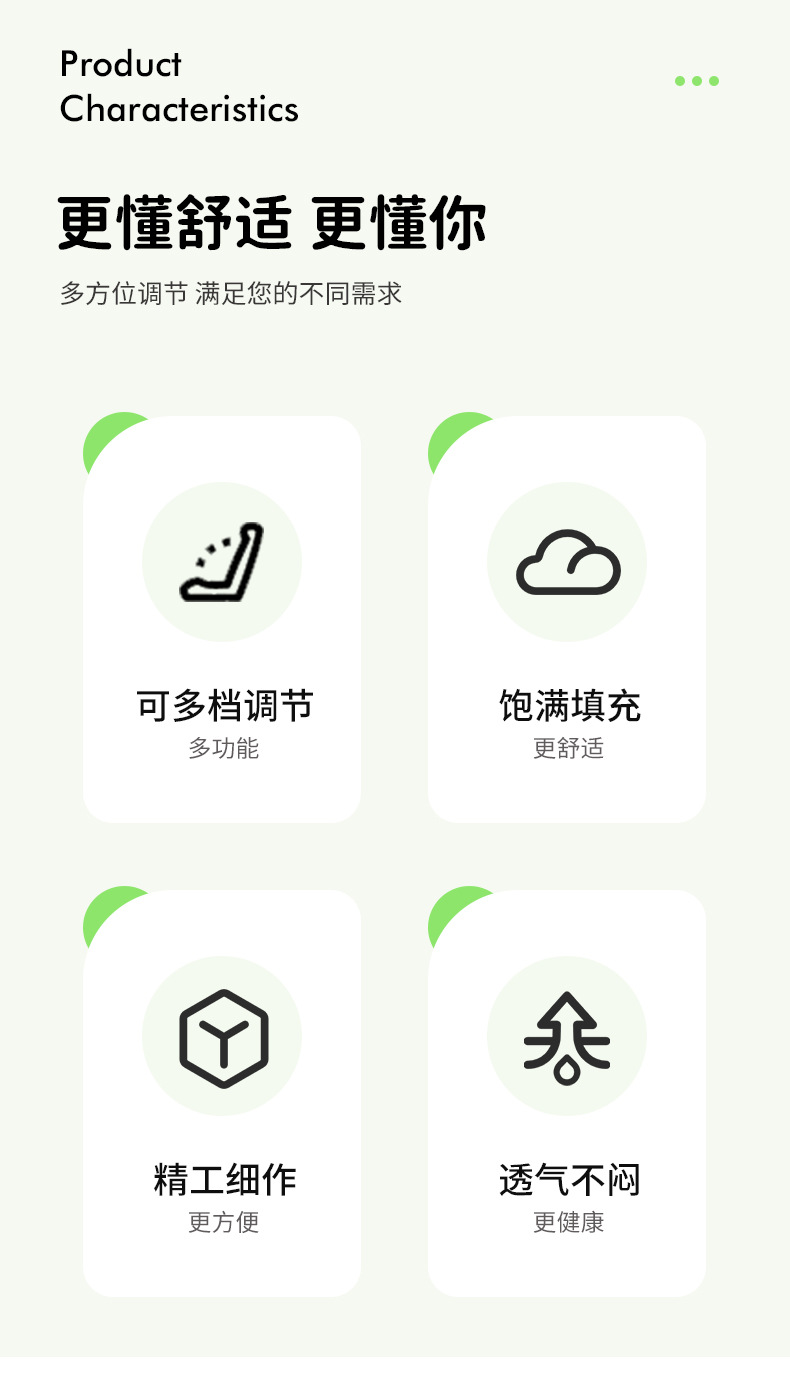 Product
Characteristics

更懂舒适 更懂你

多方位调节 满足您的不同需求

可多档调节
多功能

饱满填充
更舒适

精工细作
更方便

透气不闷
更健康