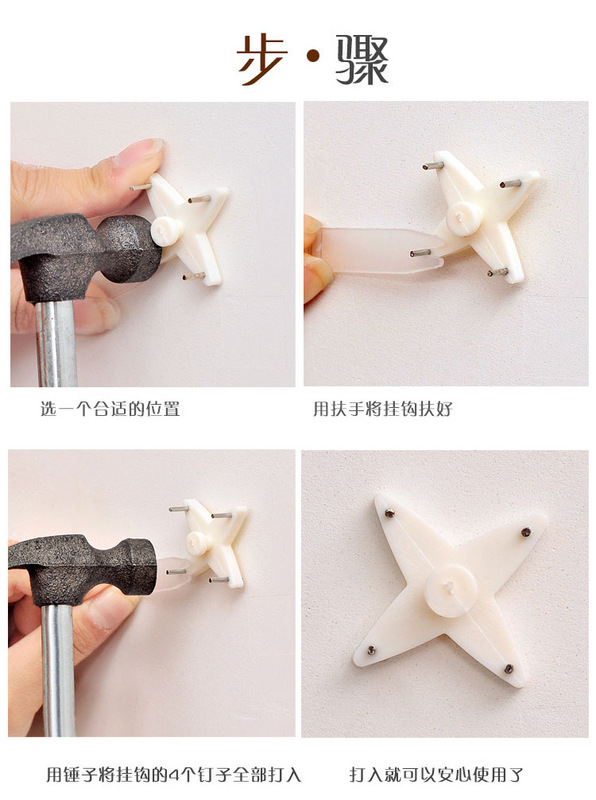 步·骤

选一个合适的位置

用扶手将挂钩扶好

用锤子将挂钩的4个钉子全部打入

打入就可以安心使用了